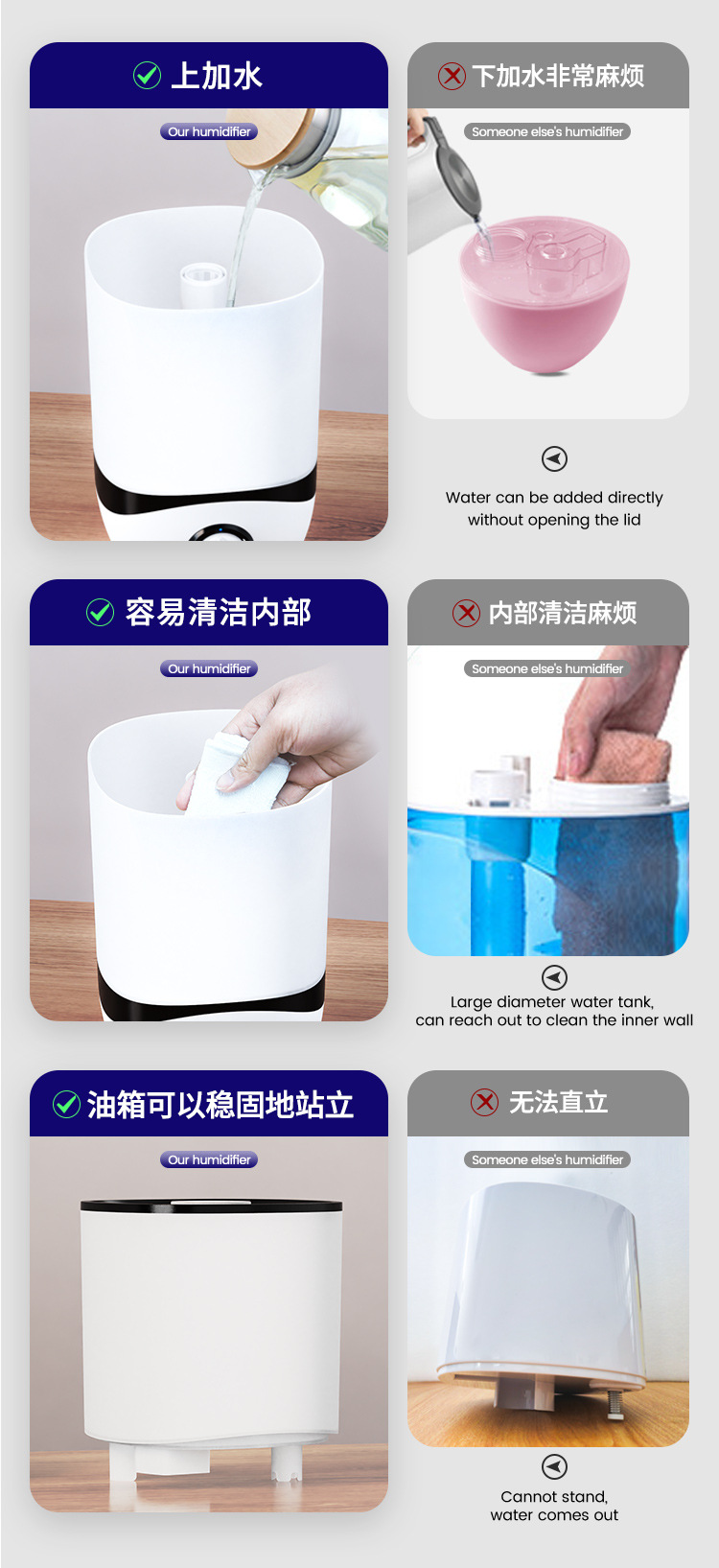 上加水

Our humidifier

下加水非常麻烦

Someone else's humidifier

Water can be added directly without opening the lid

容易清洁内部

Our humidifier

内部清洁麻烦

Someone else's humidifier

Large diameter water tank, can reach out to clean the inner wall

油箱可以稳固地站立

Our humidifier

无法直立

Someone else's humidifier

Cannot stand, water comes out