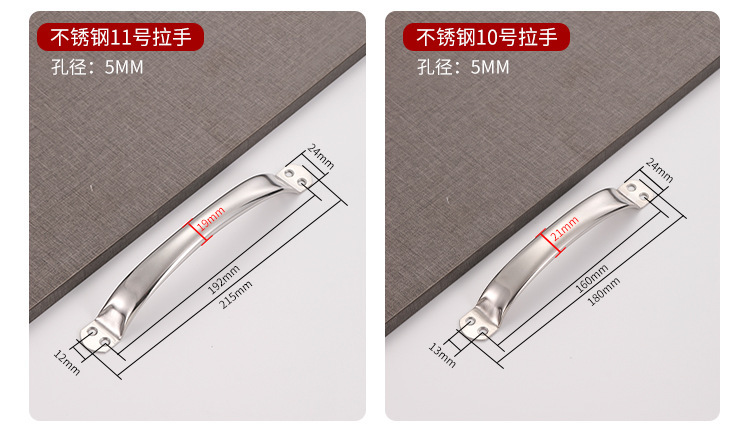 不锈钢11号拉手
孔径：5MM

24mm
19mm
192mm
215mm
12mm

不锈钢10号拉手
孔径：5MM

24mm
21mm
160mm
180mm
13mm