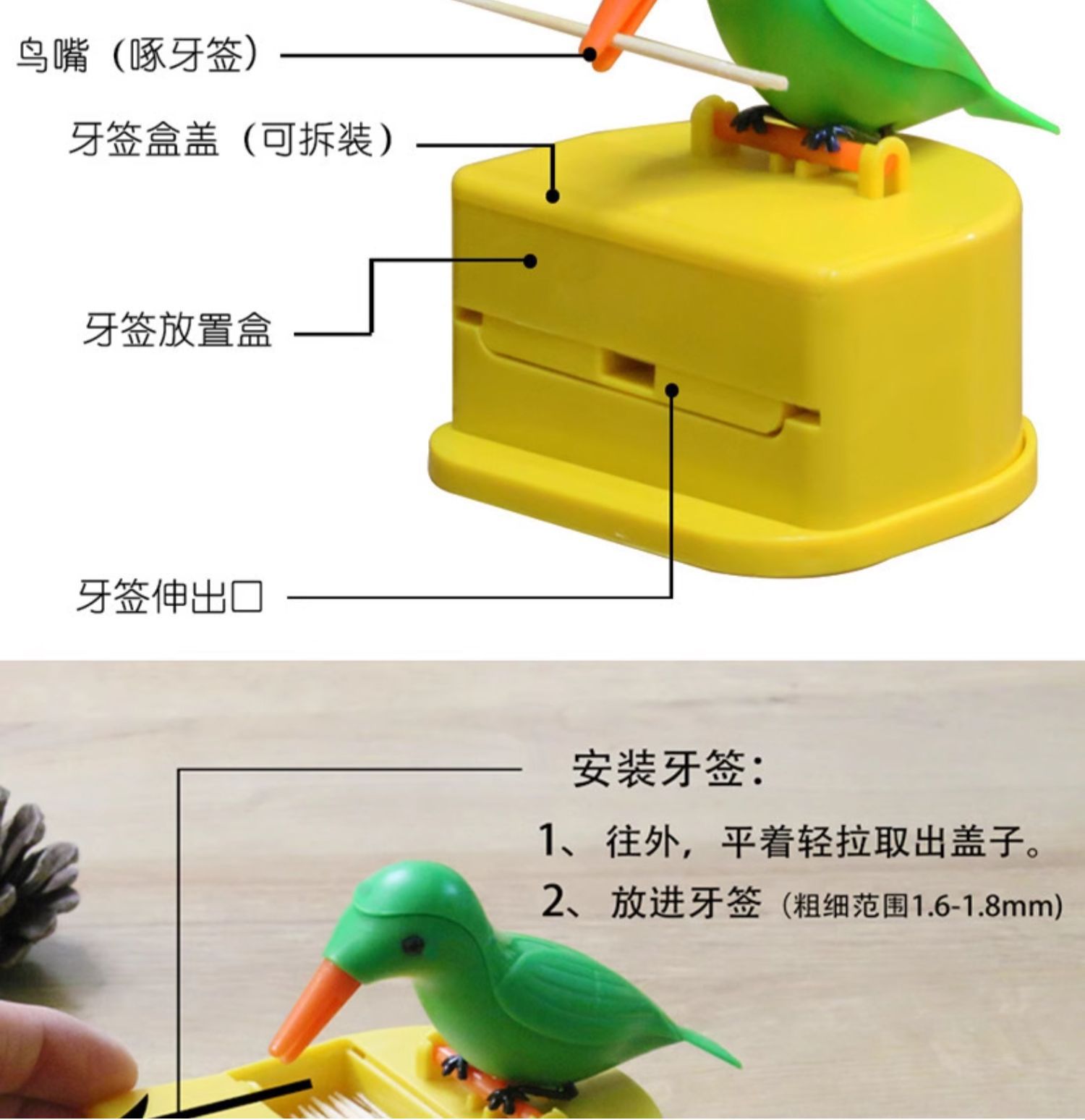 鸟嘴（啄牙签）

牙签盒盖（可拆装）

牙签放置盒

牙签伸出口

安装牙签：

1、往外，平着轻拉取出盖子。

2、放进牙签（粗细范围1.6-1.8mm）