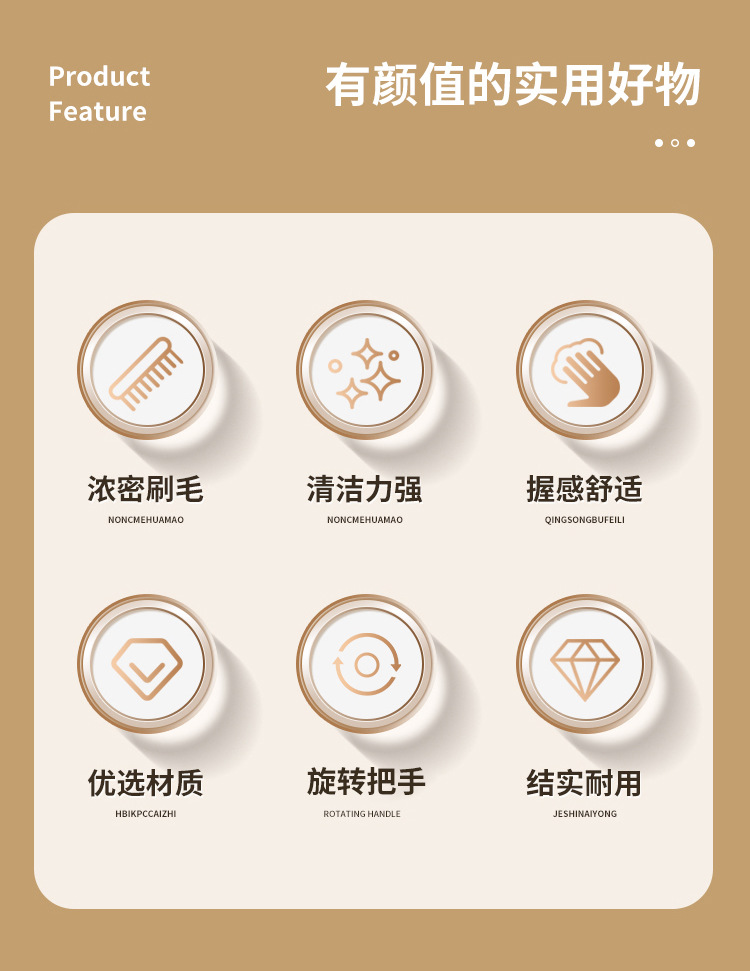 Product
Feature

有颜值的实用好物

浓密刷毛
NONCMEHUAMAO

清洁力强
NONCMEHUAMAO

握感舒适
QINGSONGBUFEILI

优选材质
HBIKPCCAIZHI

旋转把手
ROTATING HANDLE

结实耐用
JESHINAIYONG