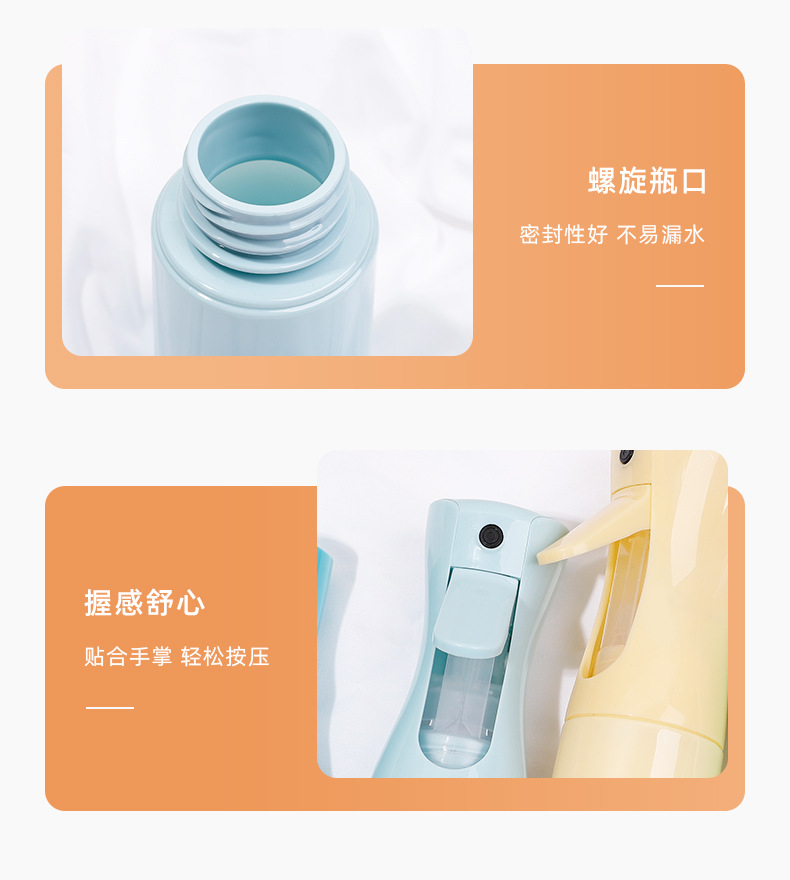 螺旋瓶口

密封性好 不易漏水

握感舒心

贴合手掌 轻松按压