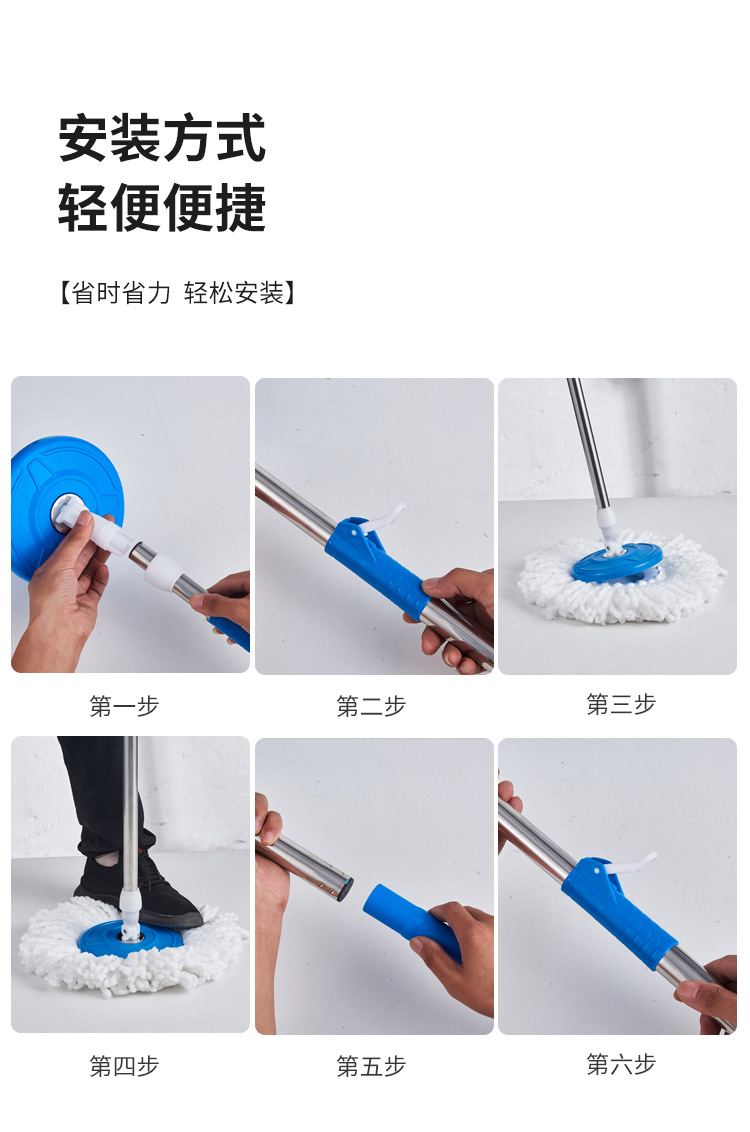 安装方式
轻便便捷

【省时省力 轻松安装】

第一步

第二步

第三步

第四步

第五步

第六步