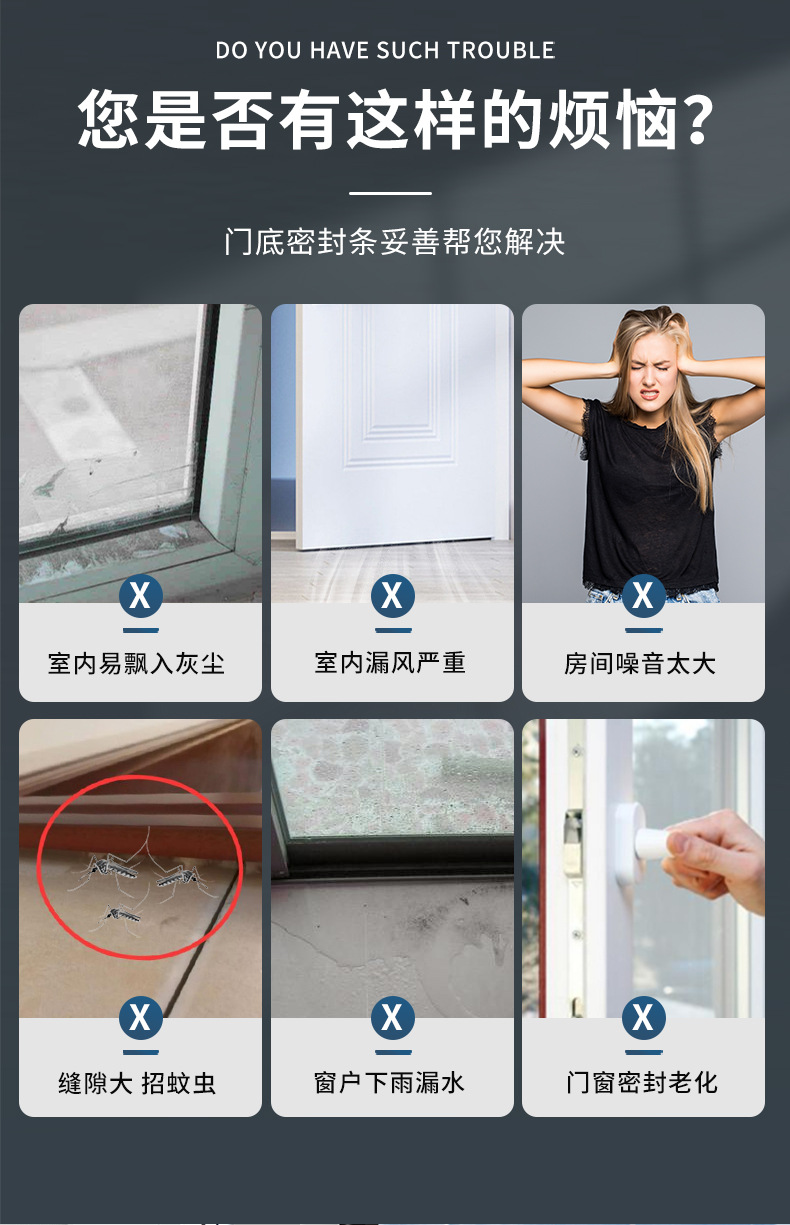 DO YOU HAVE SUCH TROUBLE

您是否有这样的烦恼?

门底密封条妥善帮您解决

X

室内易飘入灰尘

X

室内漏风严重

X

房间噪音太大

X

缝隙大 招蚊虫

X

窗户下雨漏水

X

门窗密封老化