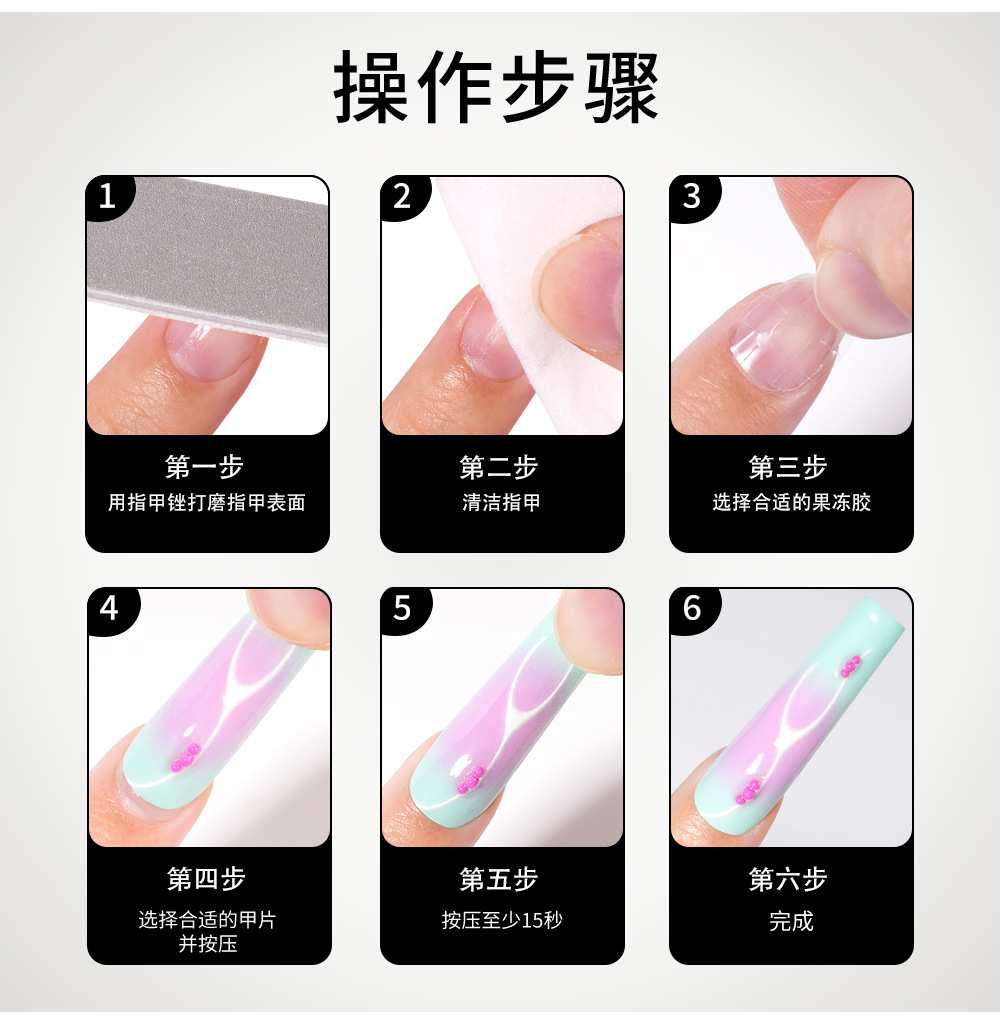 操作步骤

1

第一步
用指甲锉打磨指甲表面

2

第二步
清洁指甲

3

第三步
选择合适的果冻胶

4

第四步
选择合适的甲片并按压

5

第五步
按压至少15秒

6

第六步
完成