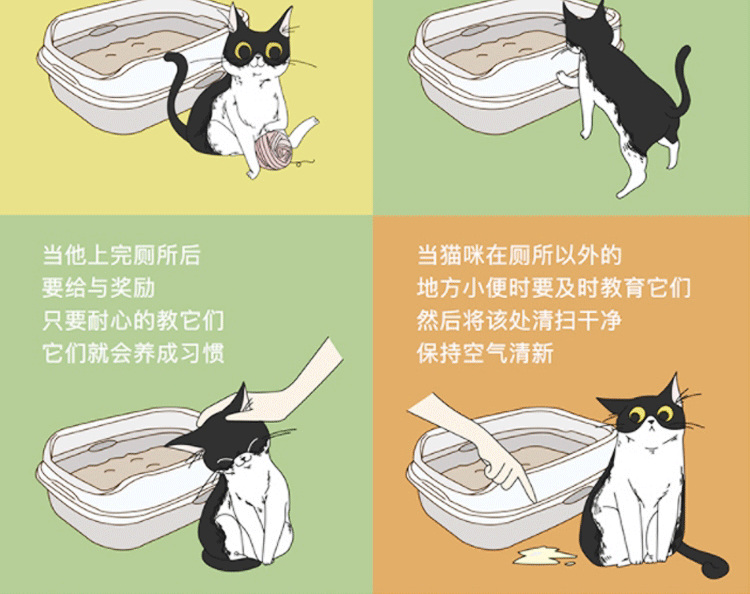 当他上完厕所后
要给与奖励
只要耐心的教它们
它们就会养成习惯

当猫咪在厕所以外的
地方小便时要及时教育它们
然后将该处清扫干净
保持空气清新