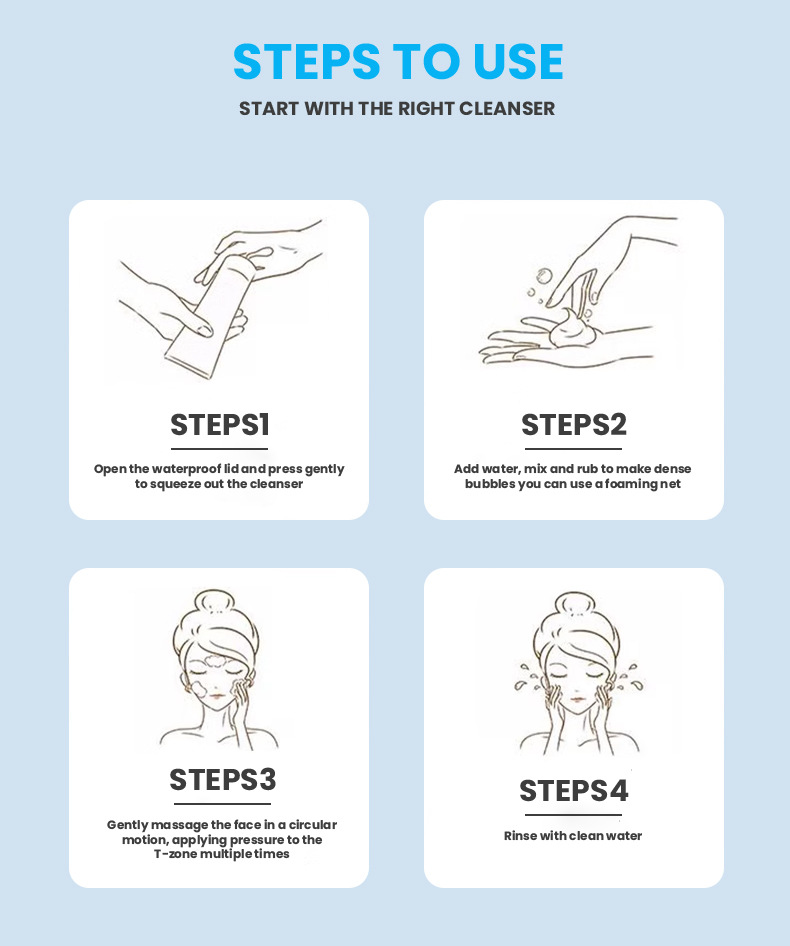 STEPS TO USE

START WITH THE RIGHT CLEANSER

STEPS1

Open the waterproof lid and press gently to squeeze out the cleanser

STEPS2

Add water, mix and rub to make dense bubbles you can use a foaming net

STEPS3

Gently massage the face in a circular motion, applying pressure to the T-zone multiple times

STEPS4

Rinse with clean water