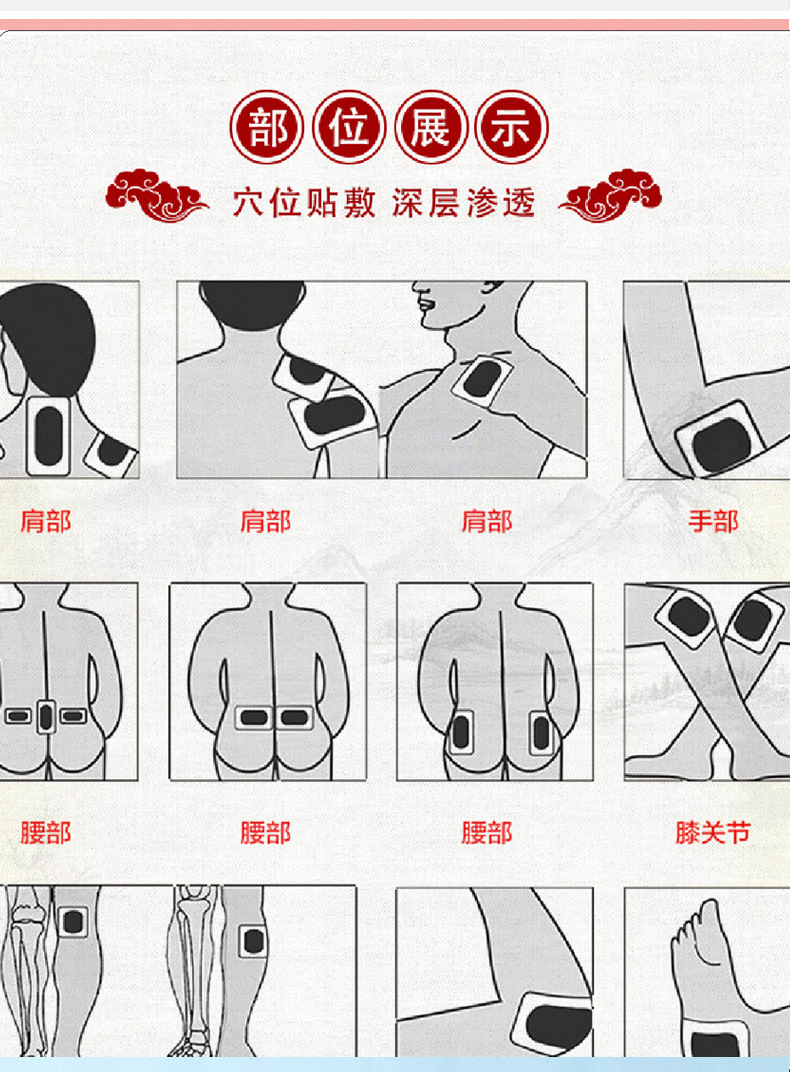 部位展示

穴位贴敷 深层渗透

肩部

肩部

肩部

手部

腰部

腰部

腰部

膝关节