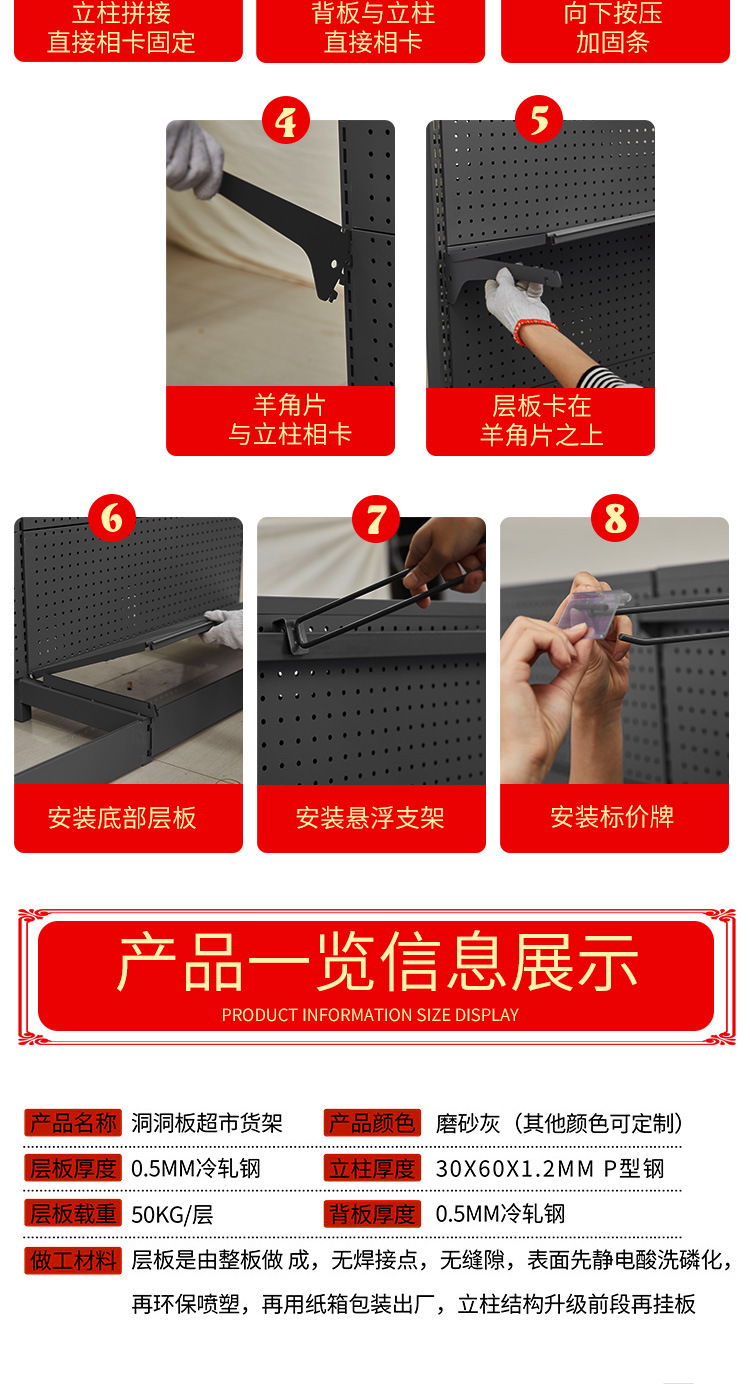 立柱拼接
直接相卡固定

背板与立柱
直接相卡

向下按压
加固条

4

羊角片
与立柱相卡

5

层板卡在
羊角片之上

6

安装底部层板

7

安装悬浮支架

8

安装标价牌

产品一览信息展示

PRODUCT INFORMATION SIZE DISPLAY

产品名称 洞洞板超市货架 产品颜色 磨砂灰（其他颜色可定制）

层板厚度 0.5MM冷轧钢 立柱厚度 30X60X1.2MM P型钢

层板载重 50KG/层 背板厚度 0.5MM冷轧钢

做工材料 层板是由整板做 成，无焊接点，无缝隙，表面先静电酸洗磷化，再环保喷塑，再用纸箱包装出厂，立柱结构升级前段再挂板