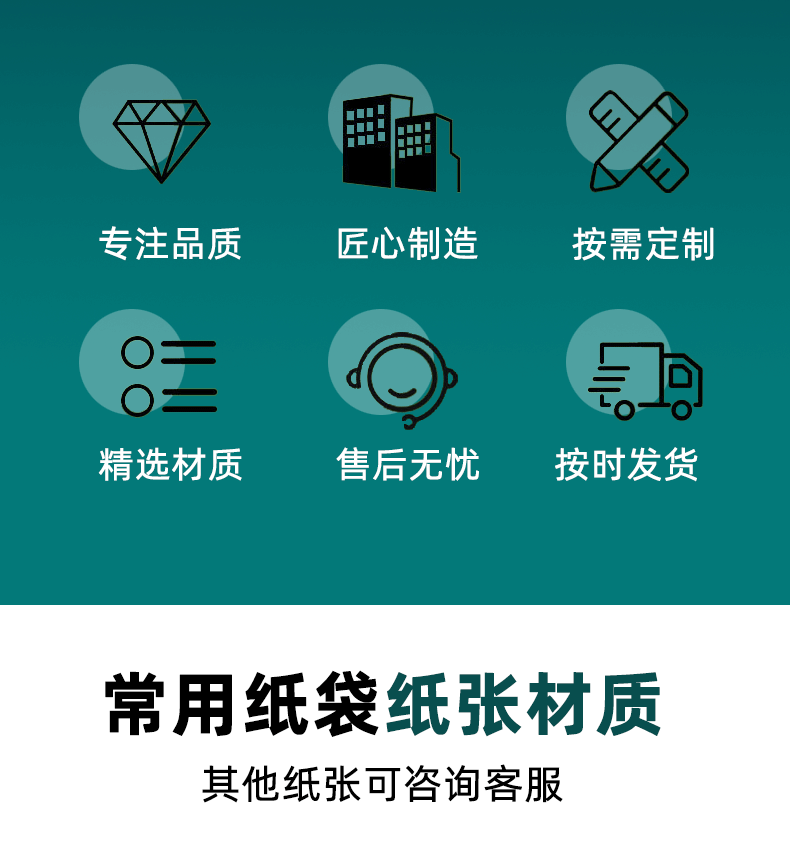 专注品质 匠心制造 按需定制

精选材质 售后无忧 按时发货

常用纸袋纸张材质

其他纸张可咨询客服