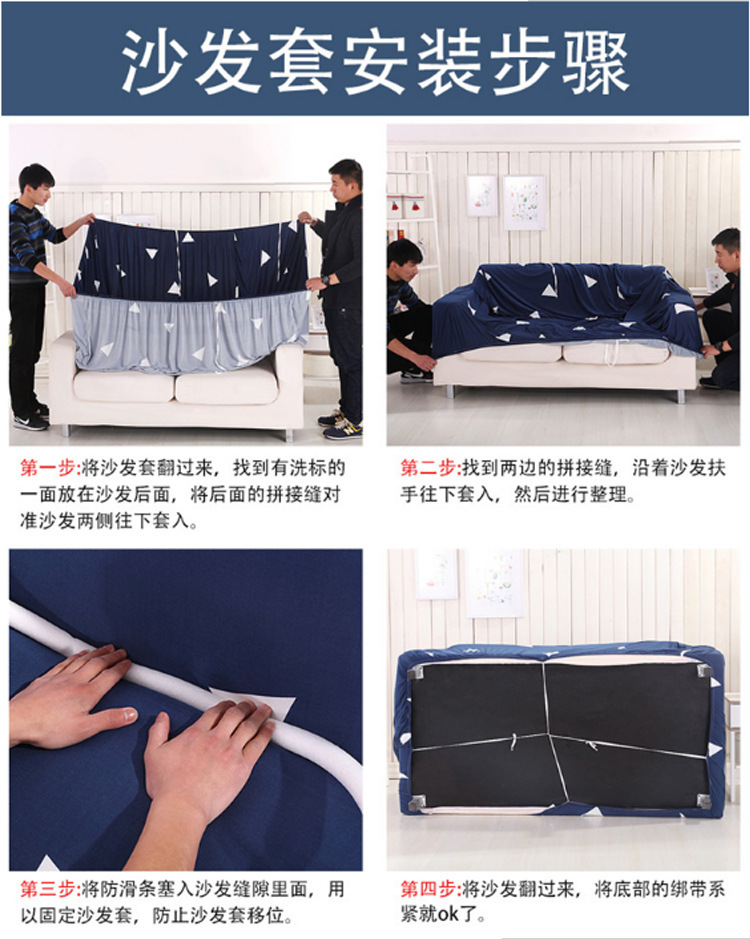 沙发套安装步骤

第一步:将沙发套翻过来，找到有洗标的一面放在沙发后面，将后面的拼接缝对准沙发两侧往下套入。

第二步:找到两边的拼接缝，沿着沙发扶手往下套入，然后进行整理。

第三步:将防滑条塞入沙发缝隙里面，用以固定沙发套，防止沙发套移位。

第四步:将沙发翻过来，将底部的绑带系紧就ok了。