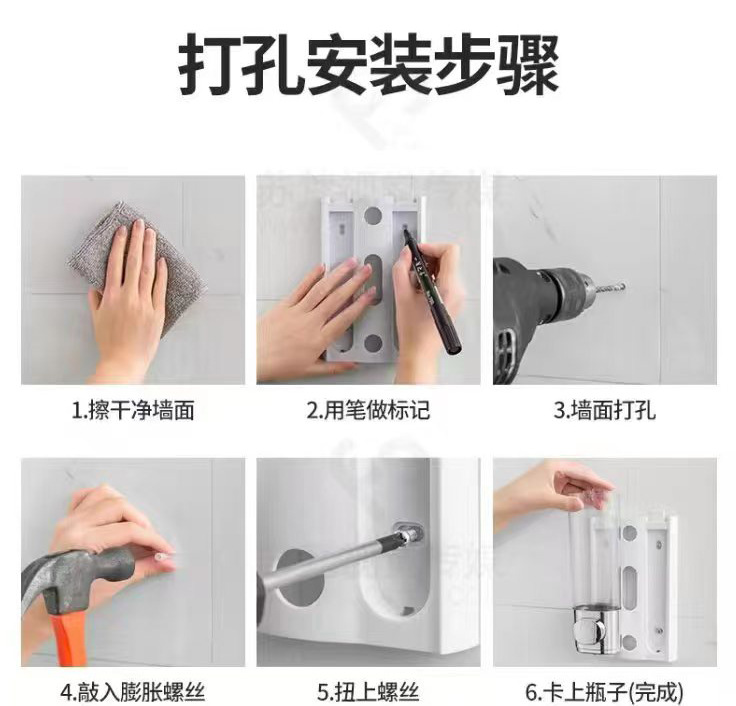 打孔安装步骤

1.擦干净墙面

2.用笔做标记

3.墙面打孔

4.敲入膨胀螺丝

5.扭上螺丝

6.卡上瓶子(完成)