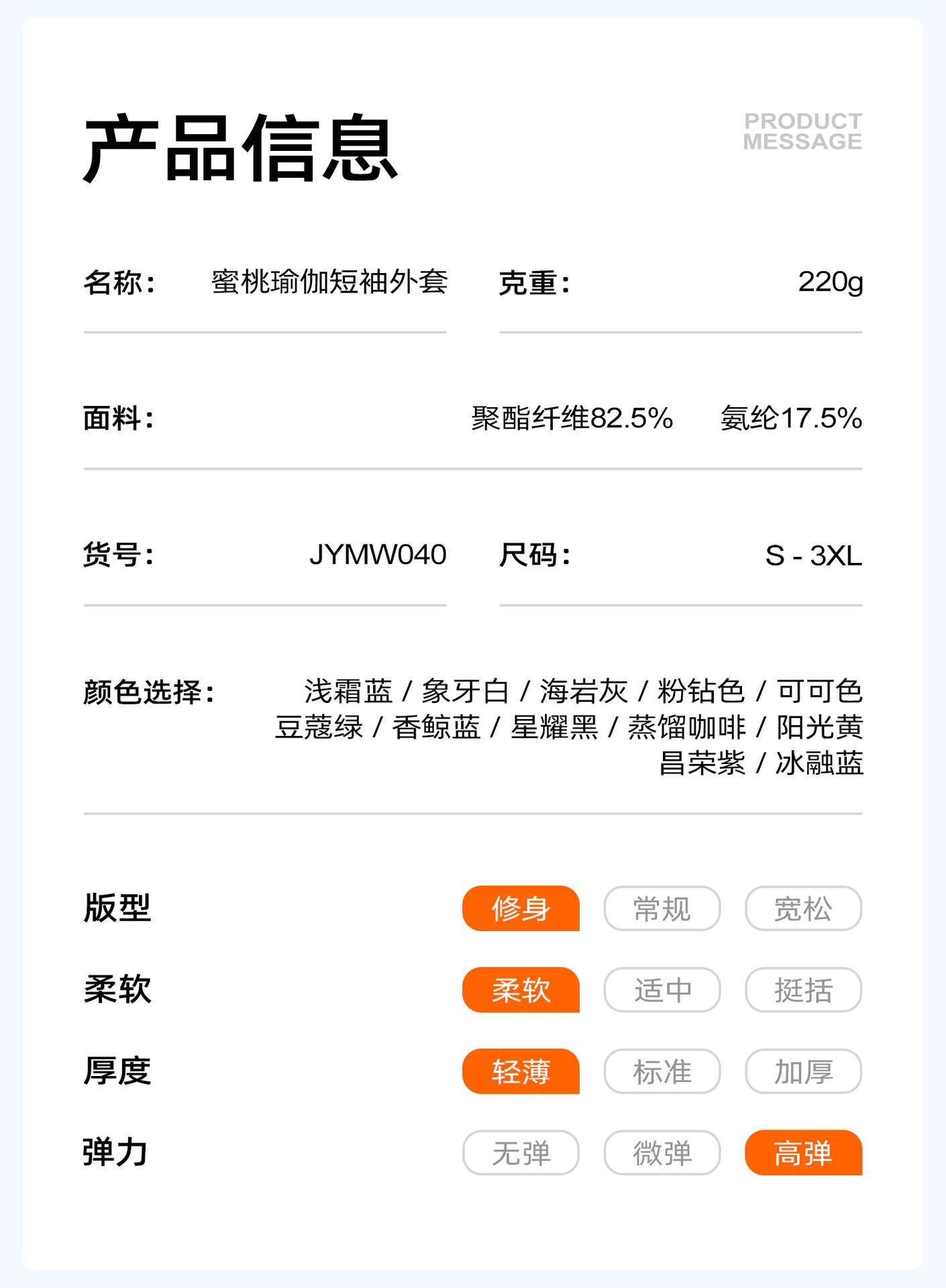 产品信息

PRODUCT
MESSAGE

名称: 蜜桃瑜伽短袖外套

克重: 220g

面料: 聚酯纤维82.5% 氨纶17.5%

货号: JYMW040

尺码: S - 3XL

颜色选择: 浅霜蓝 / 象牙白 / 海岩灰 / 粉钻色 / 可可色 豆蔻绿 / 香鲸蓝 / 星耀黑 / 蒸馏咖啡 / 阳光黄 昌荣紫 / 冰融蓝

版型 修身 常规 宽松

柔软 柔软 适中 挺括

厚度 轻薄 标准 加厚

弹力 无弹 微弹 高弹