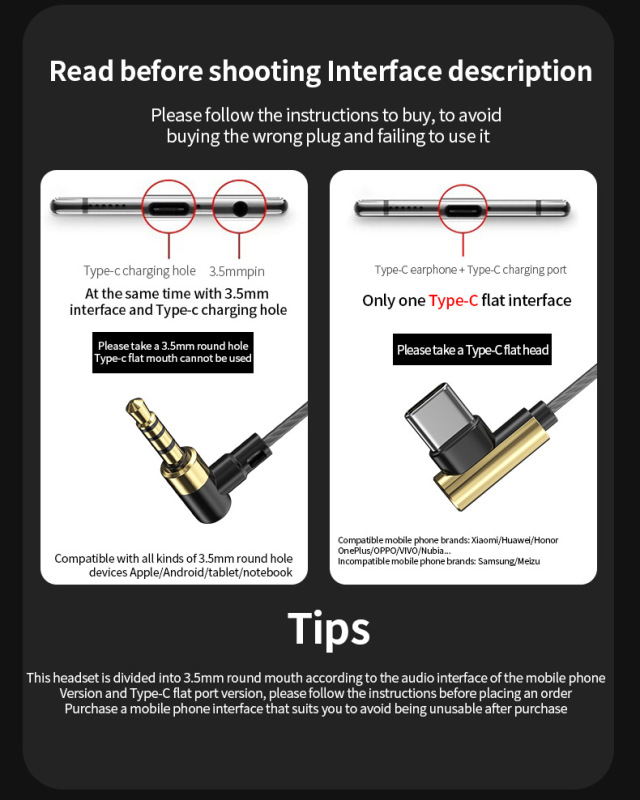 Read before shooting Interface description

Please follow the instructions to buy, to avoid buying the wrong plug and failing to use it

Type-c charging hole 3.5mmpin

At the same time with 3.5mm interface and Type-c charging hole

Please take a 3.5mm round hole Type-c flat mouth cannot be used

Compatible with all kinds of 3.5mm round hole devices Apple/Android/tablet/notebook

Type-C earphone + Type-C charging port

Only one Type-C flat interface

Please take a Type-C flat head

Compatible mobile phone brands: Xiaomi/Huawei/Honor OnePlus/OPPO/VIVO/Nubia...
Incompatible mobile phone brands: Samsung/Meizu

Tips

This headset is divided into 3.5mm round mouth according to the audio interface of the mobile phone Version and Type-C flat port version, please follow the instructions before placing an order Purchase a mobile phone interface that suits you to avoid being unusable after purchase