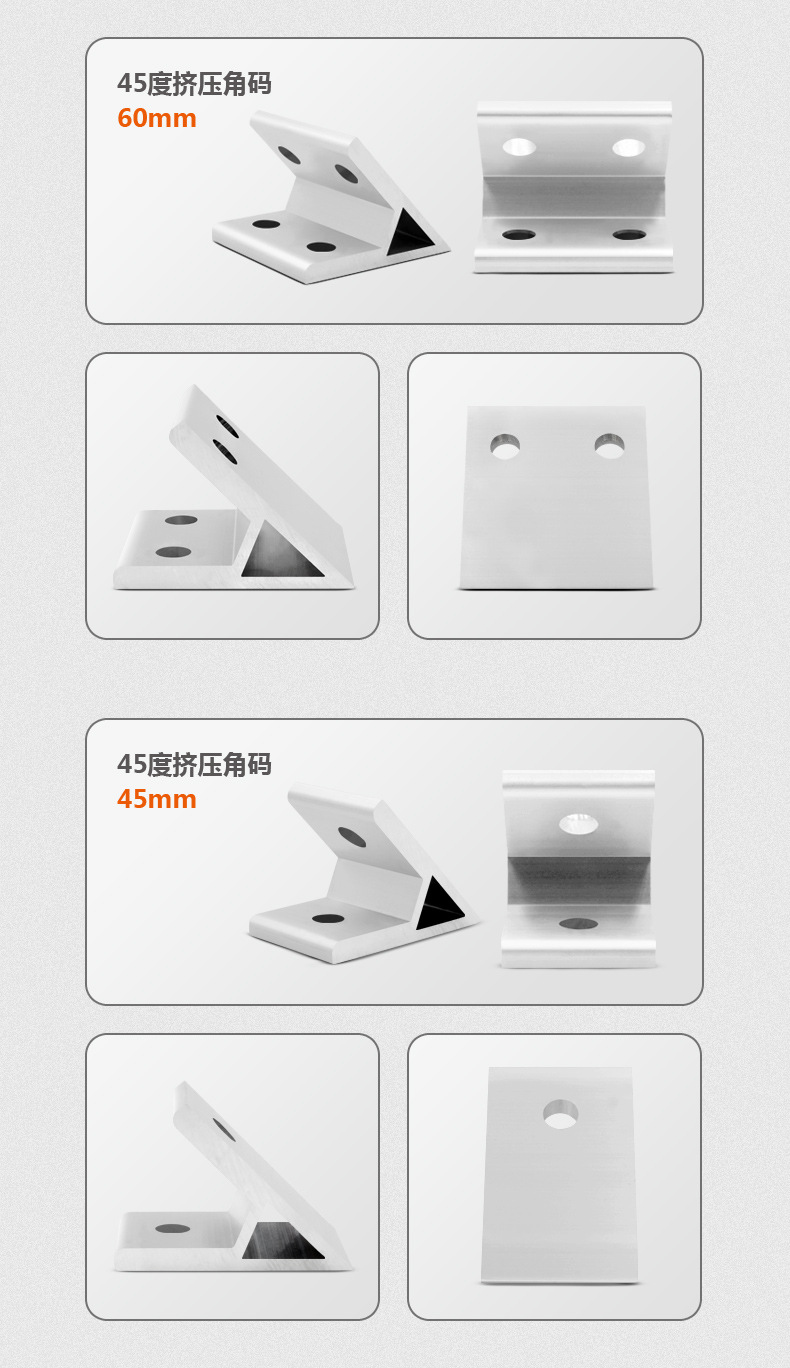 45度挤压角码
60mm

45度挤压角码
45mm