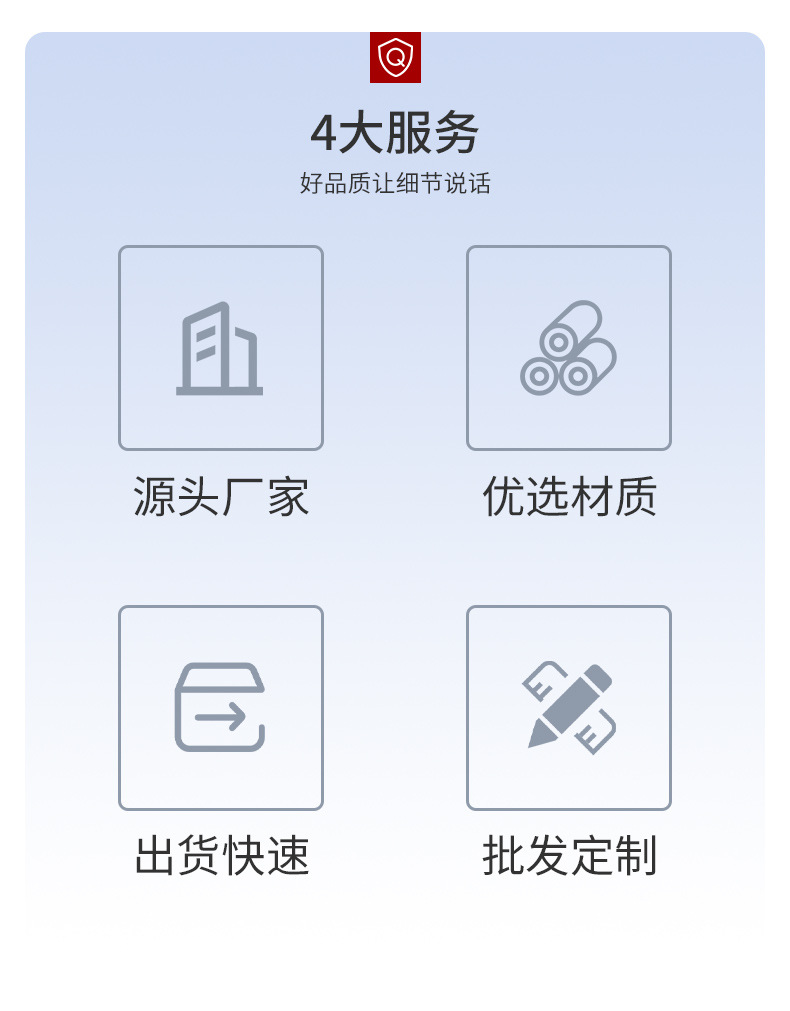 4大服务
好品质让细节说话

源头厂家

优选材质

出货快速

批发定制