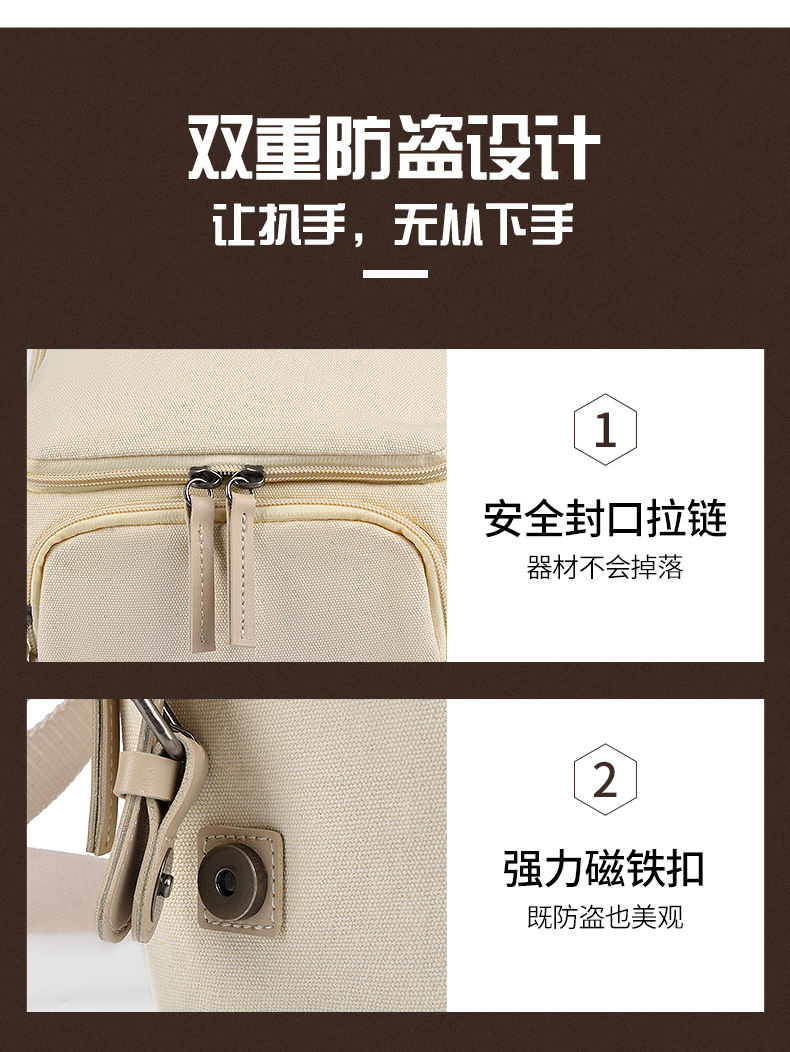 双重防盗设计

让扒手，无从下手

1

安全封口拉链

器材不会掉落

2

强力磁铁扣

既防盗也美观