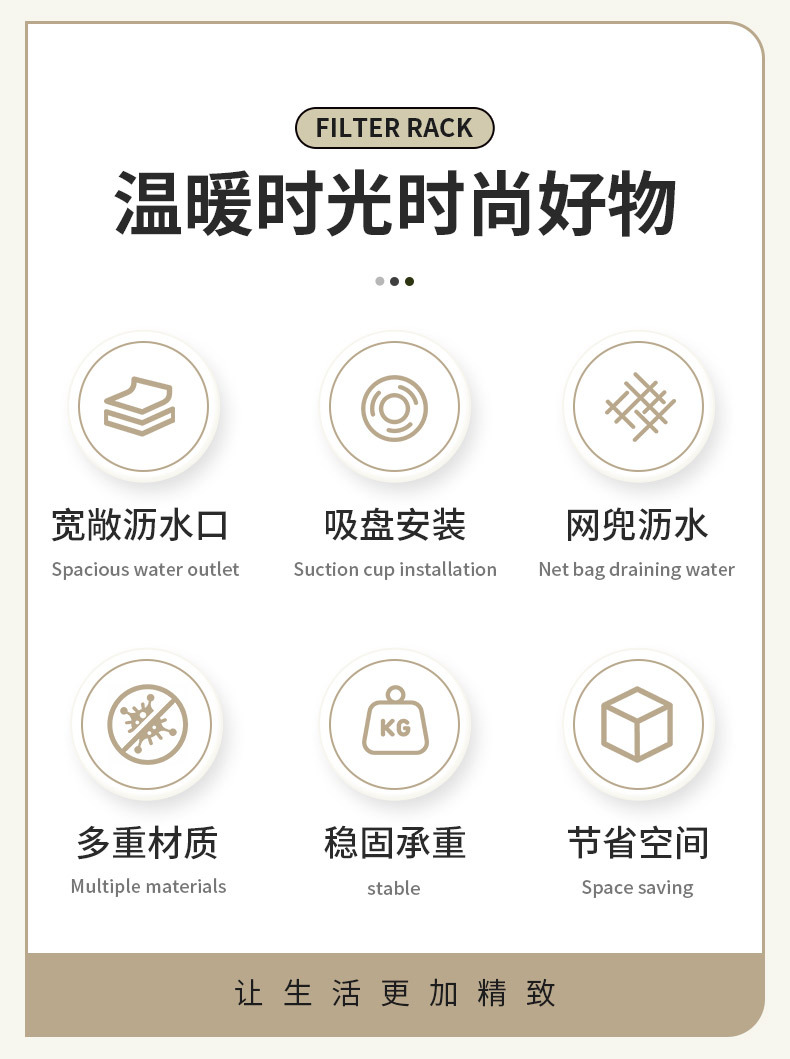 FILTER RACK

温暖时光时尚好物

宽敞沥水口
Spacious water outlet

吸盘安装
Suction cup installation

网兜沥水
Net bag draining water

KG

多重材质
Multiple materials

稳固承重
stable

节省空间
Space saving

让生活更加精致