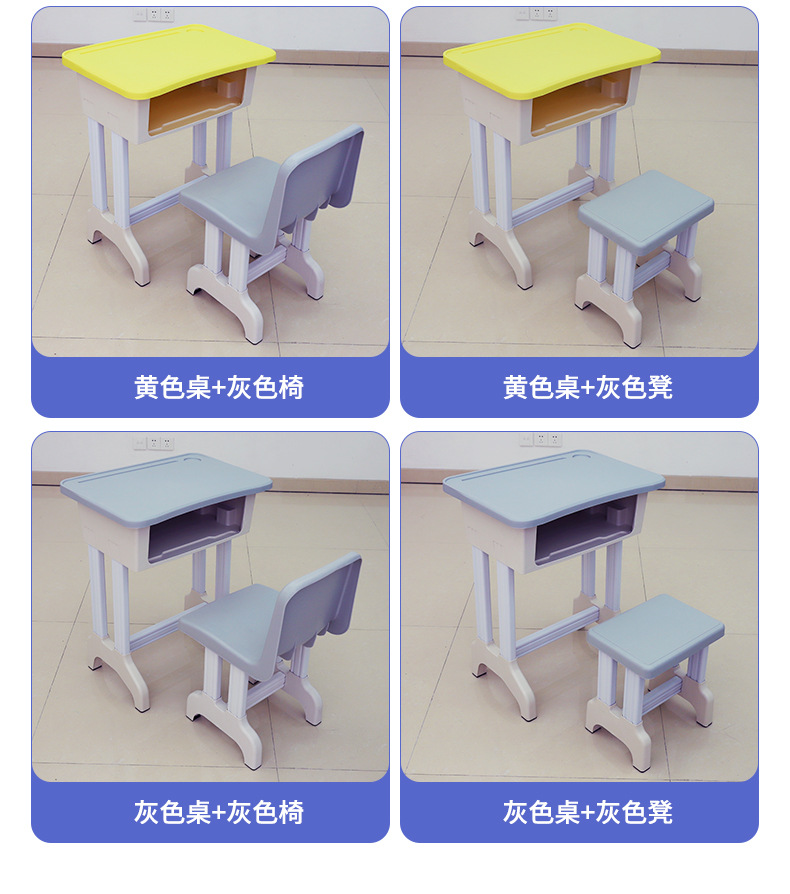 黄色桌+灰色椅

黄色桌+灰色凳

灰色桌+灰色椅

灰色桌+灰色凳