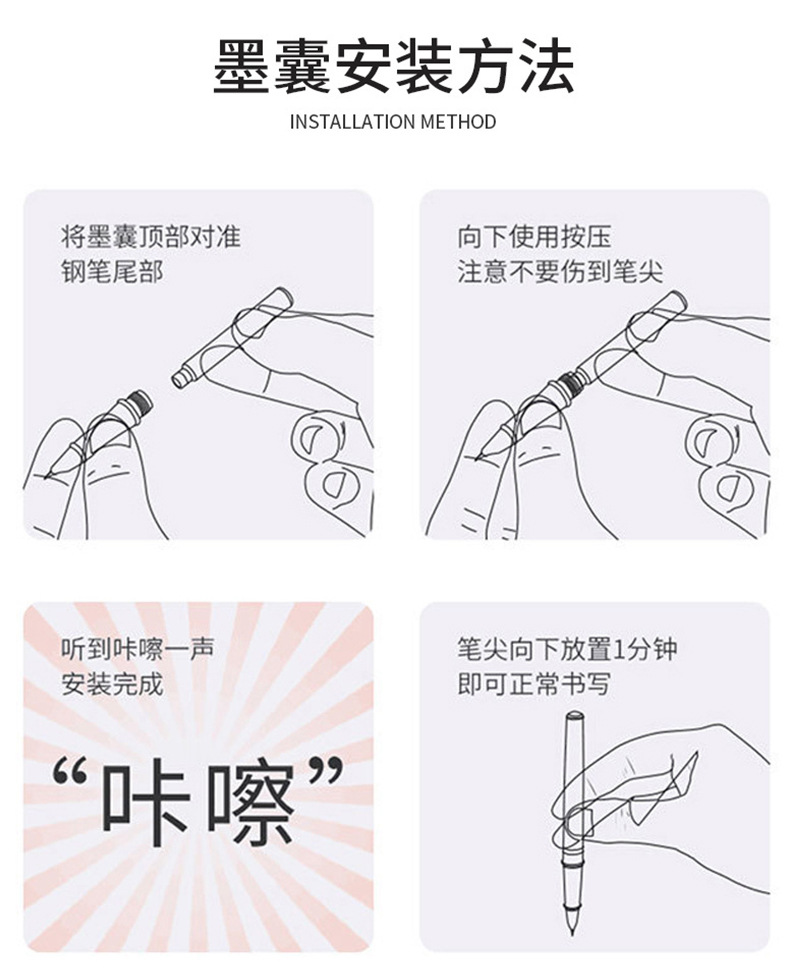 墨囊安装方法

INSTALLATION METHOD

将墨囊顶部对准
钢笔尾部

向下使用按压
注意不要伤到笔尖

听到咔嚓一声
安装完成

“咔嚓”

笔尖向下放置1分钟
即可正常书写