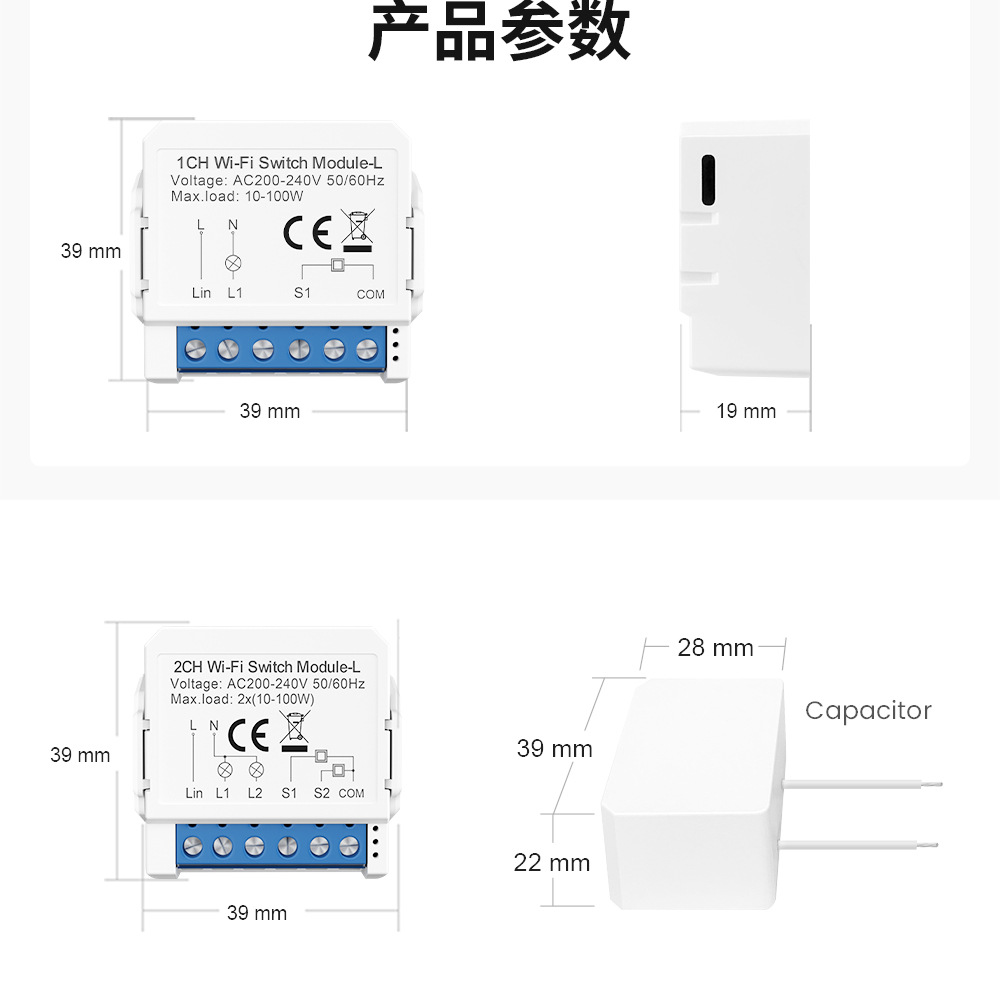 产品参数

1CH Wi-Fi Switch Module-L
Voltage: AC200-240V 50/60Hz
Max.load: 10-100W

L N

CE

Lin L1 S1 COM

39 mm

39 mm

19 mm

2CH Wi-Fi Switch Module-L
Voltage: AC200-240V 50/60Hz
Max.load: 2x(10-100W)

L N

CE

Lin L1 L2 S1 S2 COM

39 mm

39 mm

28 mm

Capacitor

39 mm

22 mm