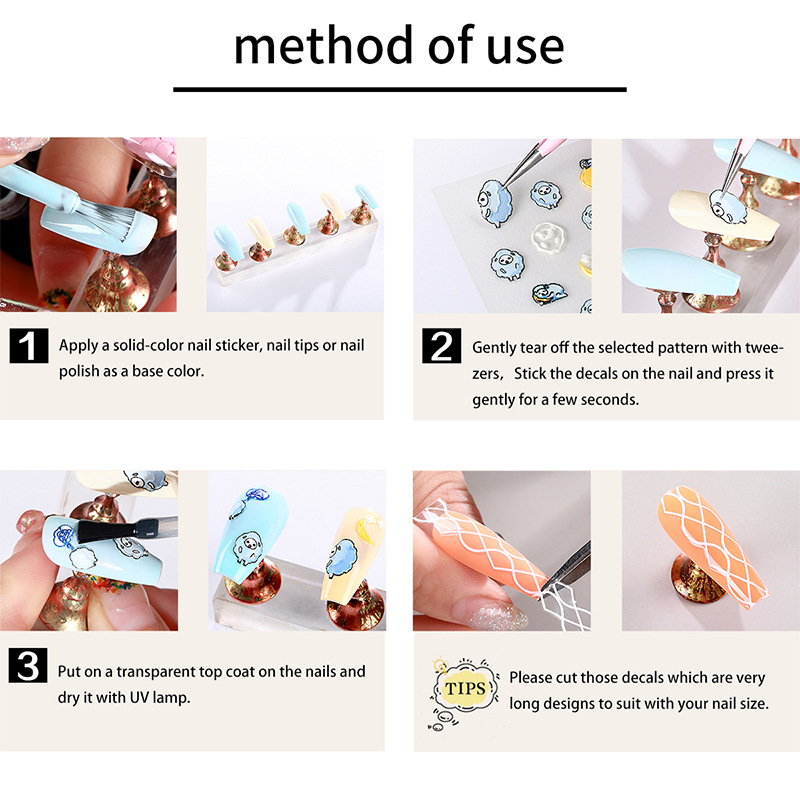 method of use

1 Apply a solid-color nail sticker, nail tips or nail polish as a base color.

2 Gently tear off the selected pattern with tweezers， Stick the decals on the nail and press it gently for a few seconds.

3 Put on a transparent top coat on the nails and dry it with UV lamp.

TIPS Please cut those decals which are very long designs to suit with your nail size.