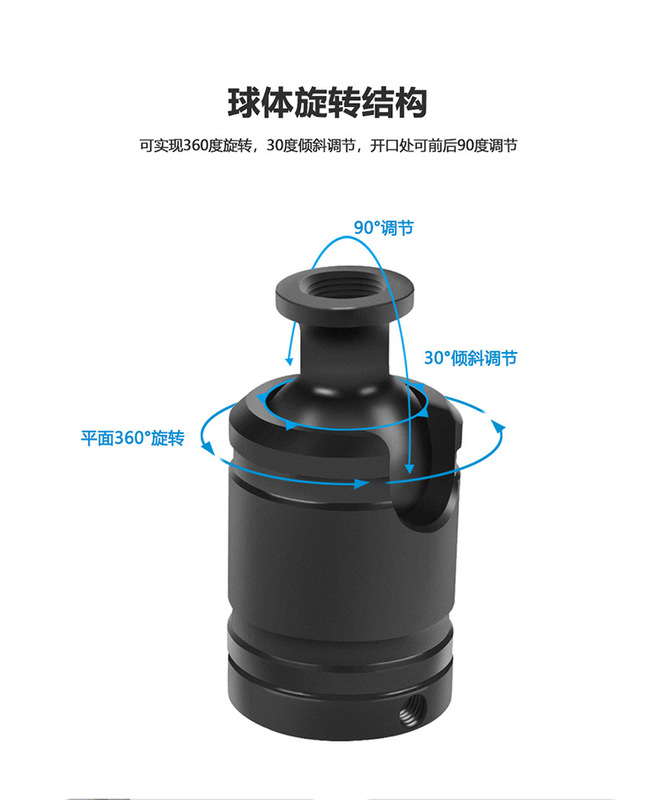 球体旋转结构

可实现360度旋转，30度倾斜调节，开口处可前后90度调节

90°调节

30°倾斜调节

平面360°旋转