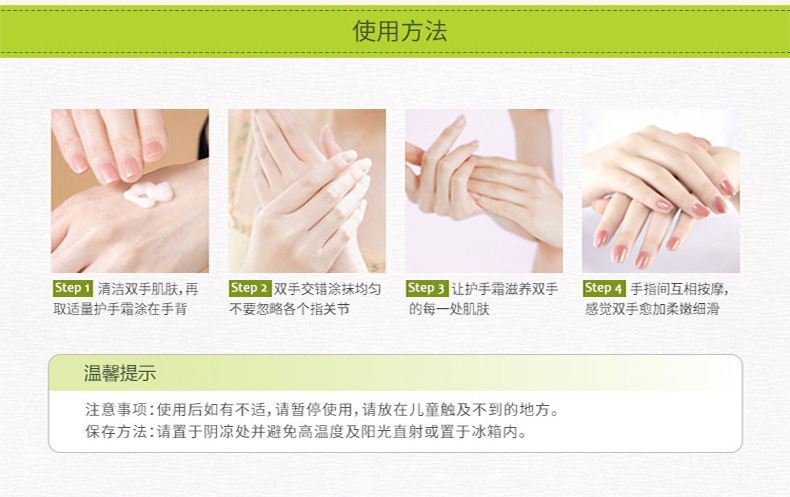 使用方法

Step 1 清洁双手肌肤，再取适量护手霜涂在手背

Step 2 双手交错涂抹均匀不要忽略各个指关节

Step 3 让护手霜滋养双手的每一处肌肤

Step 4 手指间互相按摩，感觉双手愈加柔嫩细滑

温馨提示

注意事项：使用后如有不适，请暂停使用，请放在儿童触及不到的地方。
保存方法：请置于阴凉处并避免高温度及阳光直射或置于冰箱内。