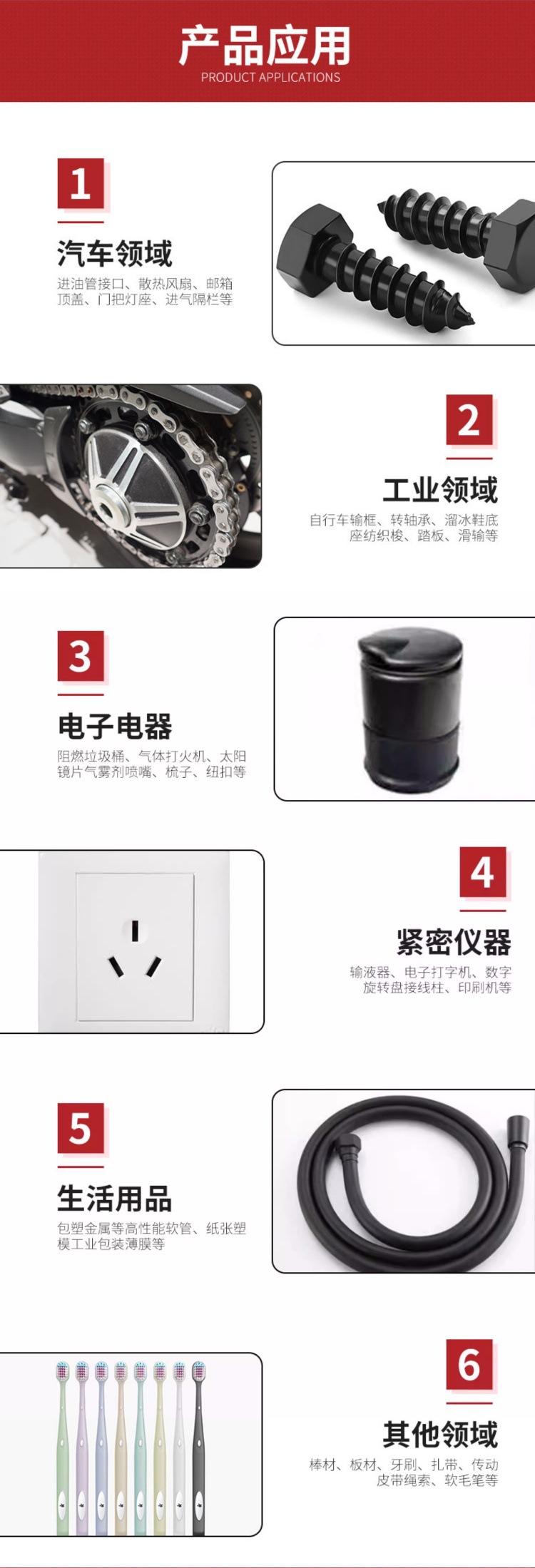 产品应用
PRODUCT APPLICATIONS

1
汽车领域
进油管接口、散热风扇、邮箱顶盖、门把灯座、进气隔栏等

2
工业领域
自行车输框、转轴承、溜冰鞋底座纺织梭、踏板、滑输等

3
电子电器
阻燃垃圾桶、气体打火机、太阳镜片气雾剂喷嘴、梳子、纽扣等

4
紧密仪器
输液器、电子打字机、数字旋转盘接线柱、印刷机等

5
生活用品
包塑金属等高性能软管、纸张塑模工业包装薄膜等

6
其他领域
棒材、板材、牙刷、扎带、传动皮带绳索、软毛笔等