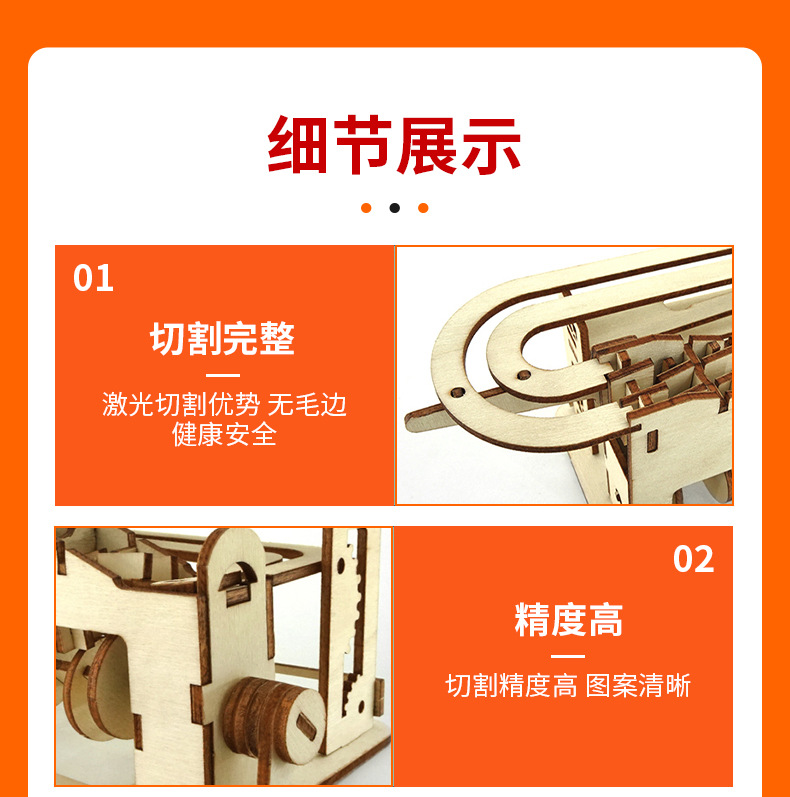 细节展示

01

切割完整

激光切割优势 无毛边
健康安全

02

精度高

切割精度高 图案清晰