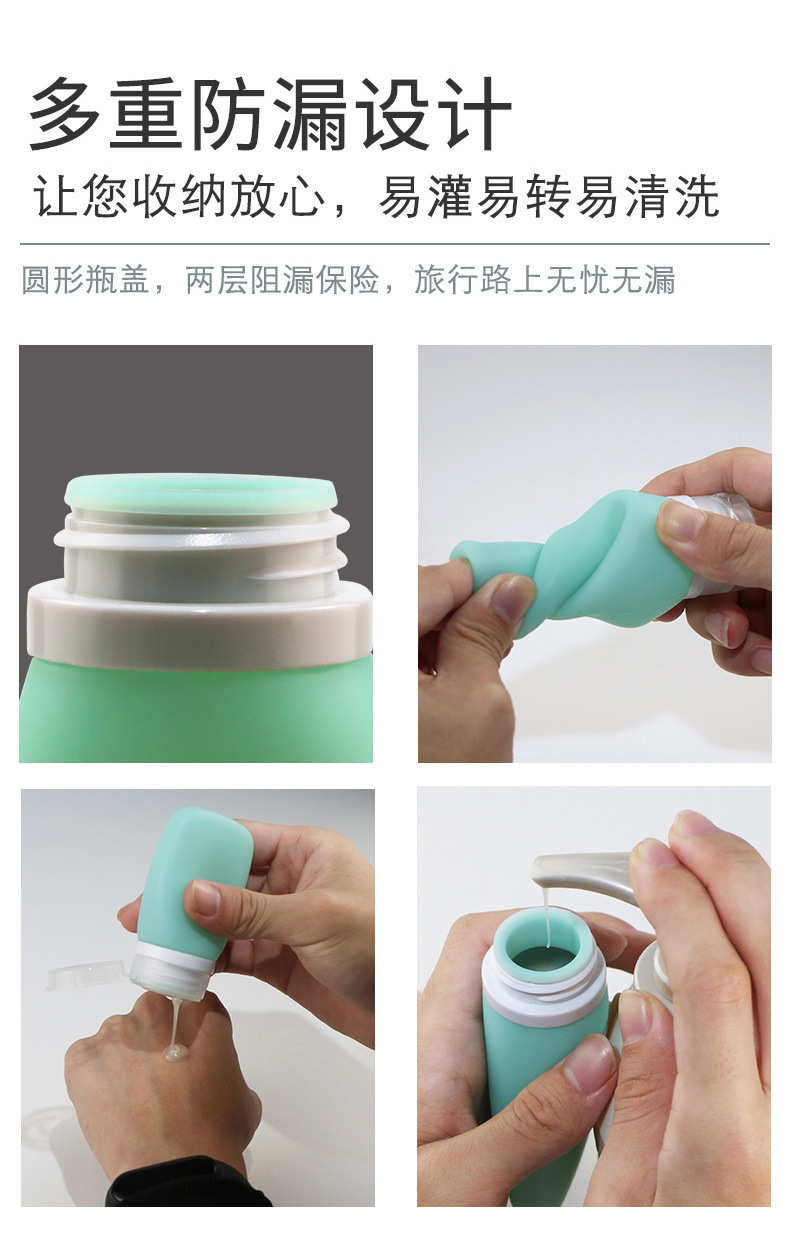 多重防漏设计
让您收纳放心，易灌易转易清洗

圆形瓶盖，两层阻漏保险，旅行路上无忧无漏