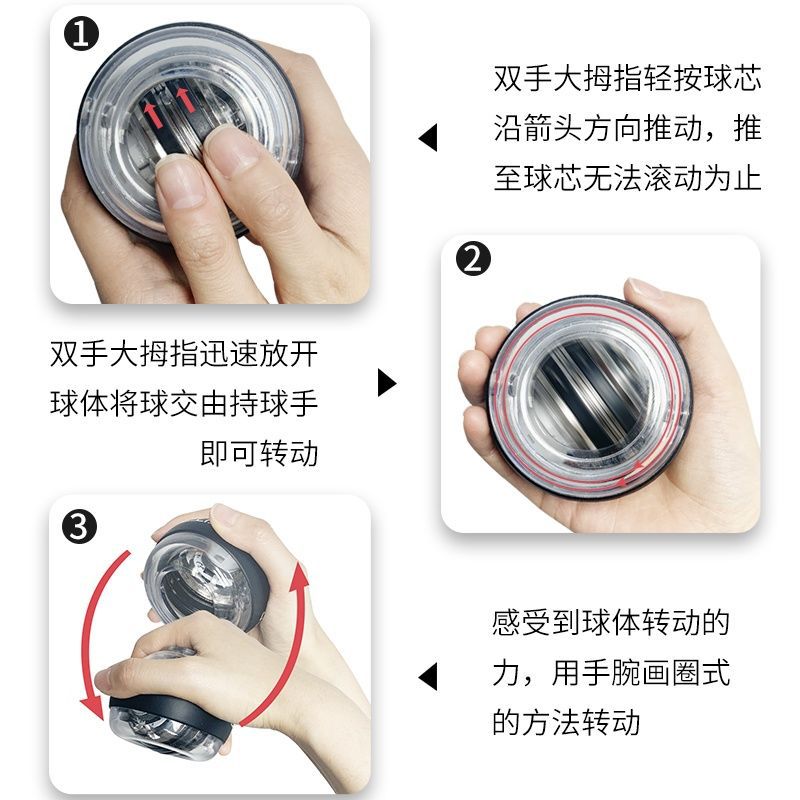 ❶

双手大拇指轻按球芯沿箭头方向推动，推至球芯无法滚动为止

❷

双手大拇指迅速放开球体将球交由持球手即可转动

❸

感受到球体转动的力，用手腕画圈式的方法转动