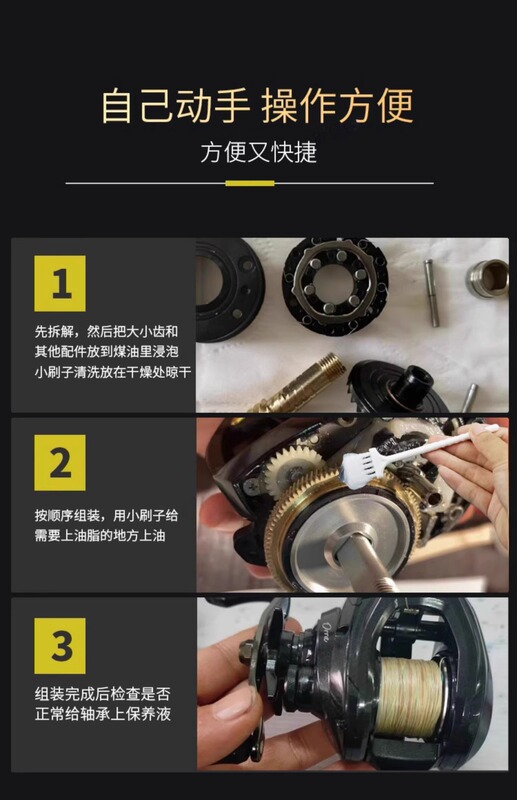 自己动手 操作方便

方便又快捷

1

先拆解，然后把大小齿和其他配件放到煤油里浸泡小刷子清洗放在干燥处晾干

2

按顺序组装，用小刷子给需要上油脂的地方上油

3

组装完成后检查是否正常给轴承上保养液