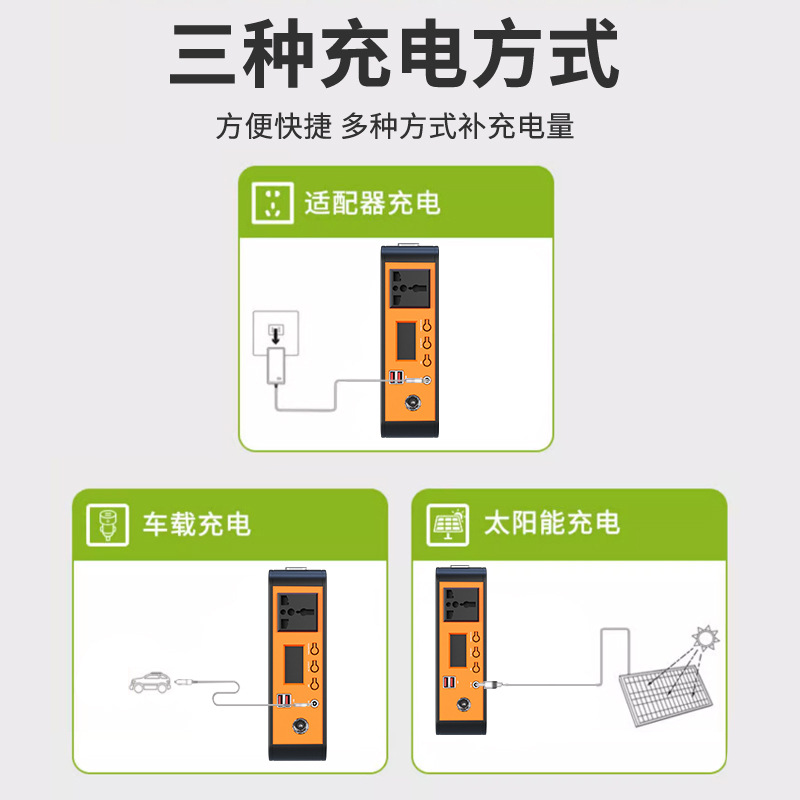 三种充电方式

方便快捷 多种方式补充电量

适配器充电

车载充电

太阳能充电