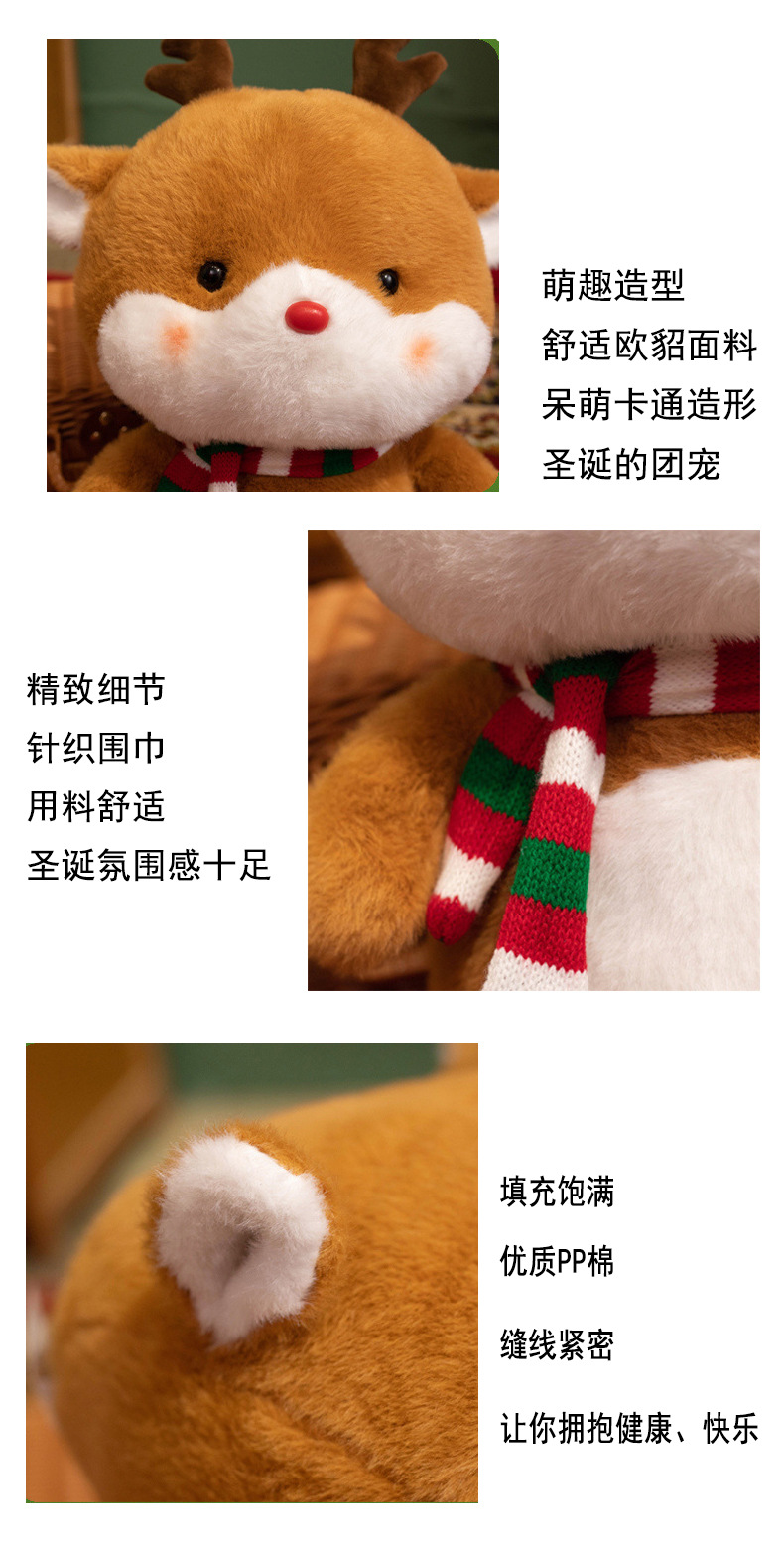 萌趣造型
舒适欧貂面料
呆萌卡通造形
圣诞的团宠

精致细节
针织围巾
用料舒适
圣诞氛围感十足

填充饱满
优质PP棉
缝线紧密
让你拥抱健康、快乐