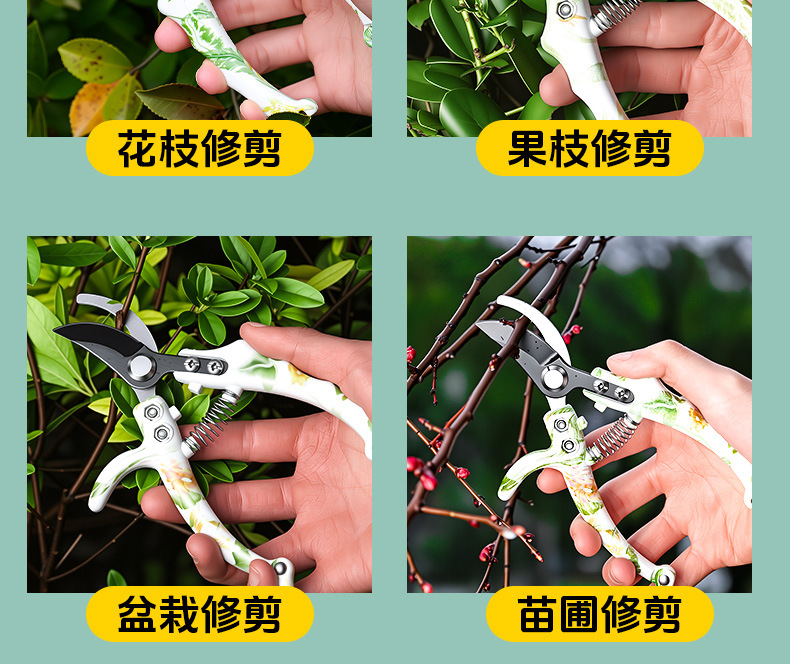 花枝修剪

果枝修剪

盆栽修剪

苗圃修剪