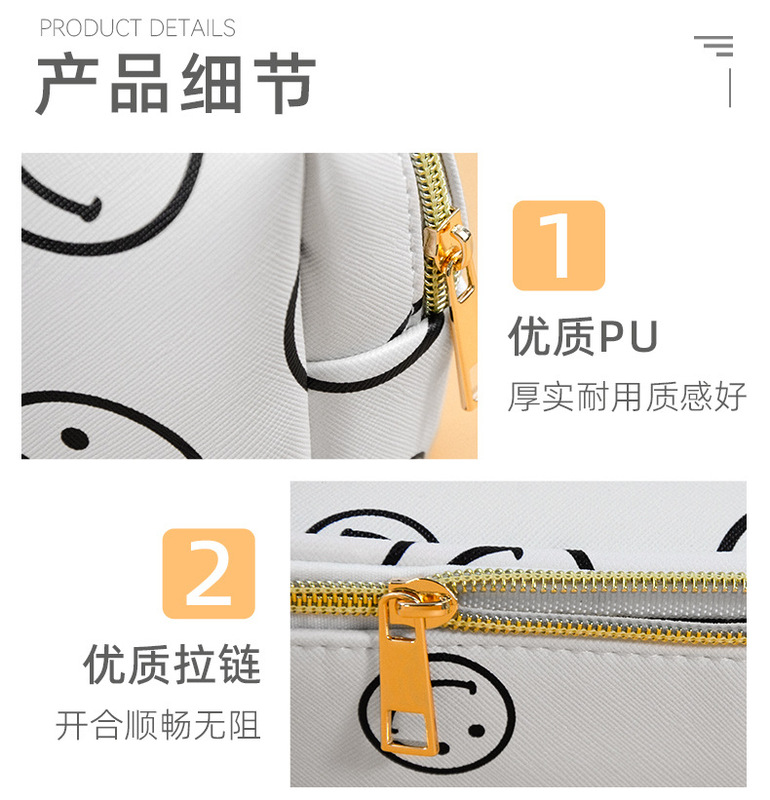 PRODUCT DETAILS
产品细节

1
优质PU
厚实耐用质感好

2
优质拉链
开合顺畅无阻