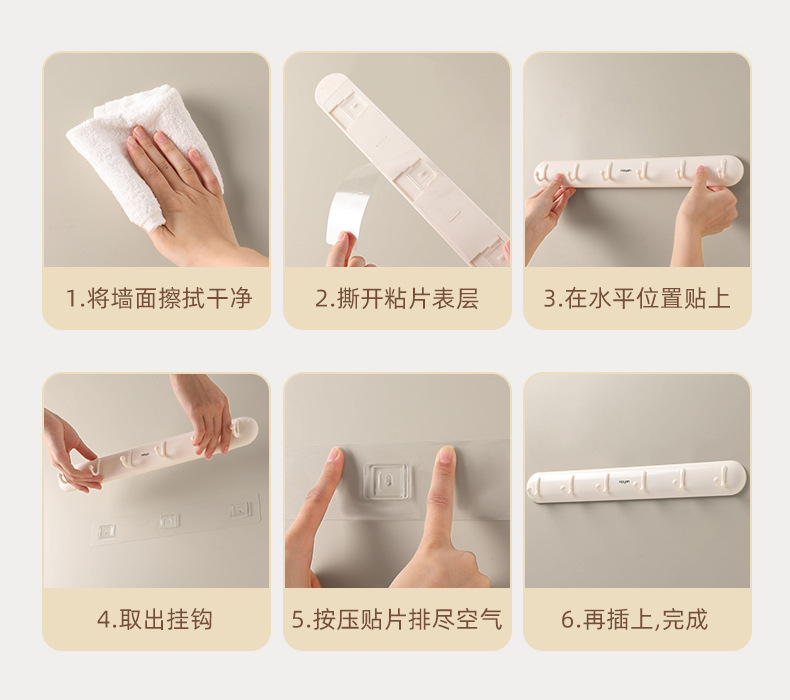 1.将墙面擦拭干净

2.撕开粘片表层

3.在水平位置贴上

4.取出挂钩

5.按压贴片排尽空气

6.再插上,完成