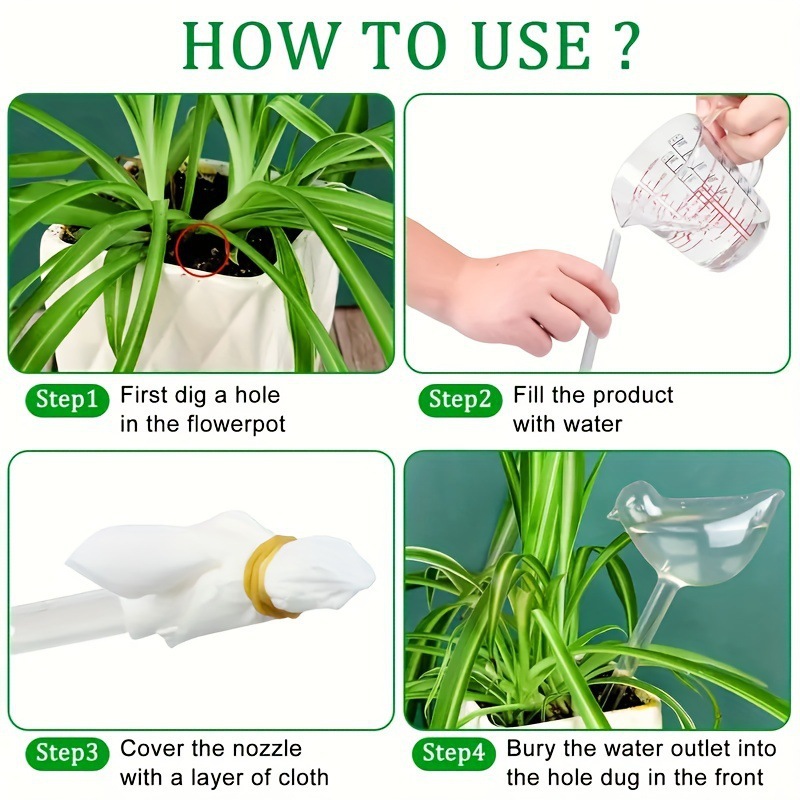 HOW TO USE ?

Step1 First dig a hole in the flowerpot

Step2 Fill the product with water

Step3 Cover the nozzle with a layer of cloth

Step4 Bury the water outlet into the hole dug in the front