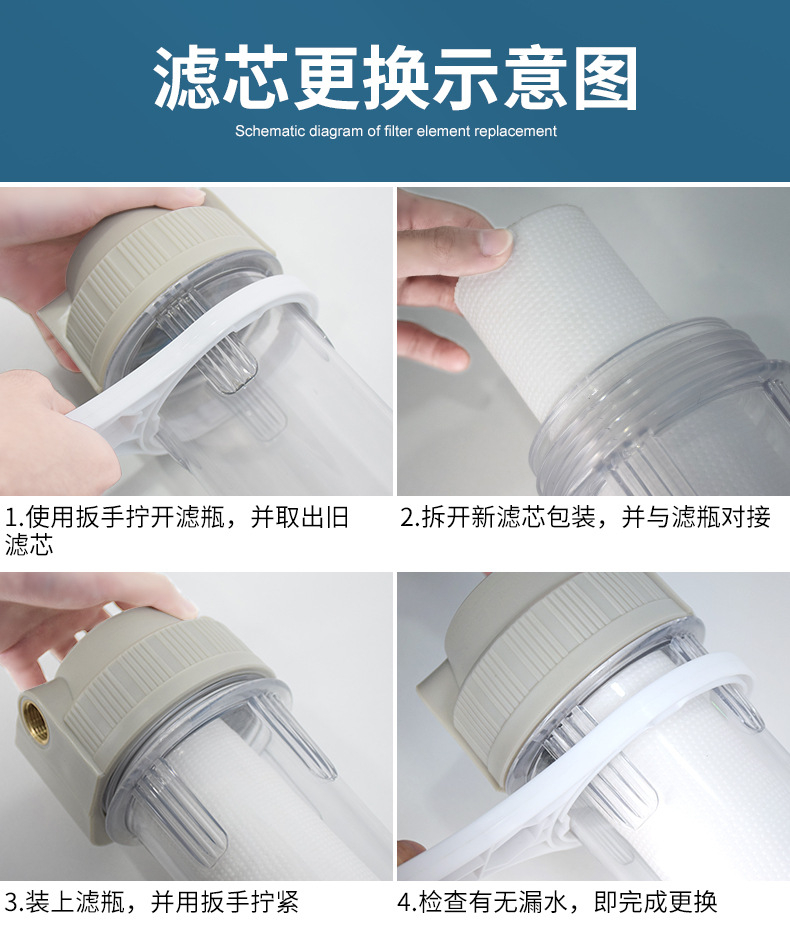 滤芯更换示意图

Schematic diagram of filter element replacement

1.使用扳手拧开滤瓶，并取出旧滤芯

2.拆开新滤芯包装，并与滤瓶对接

3.装上滤瓶，并用扳手拧紧

4.检查有无漏水，即完成更换