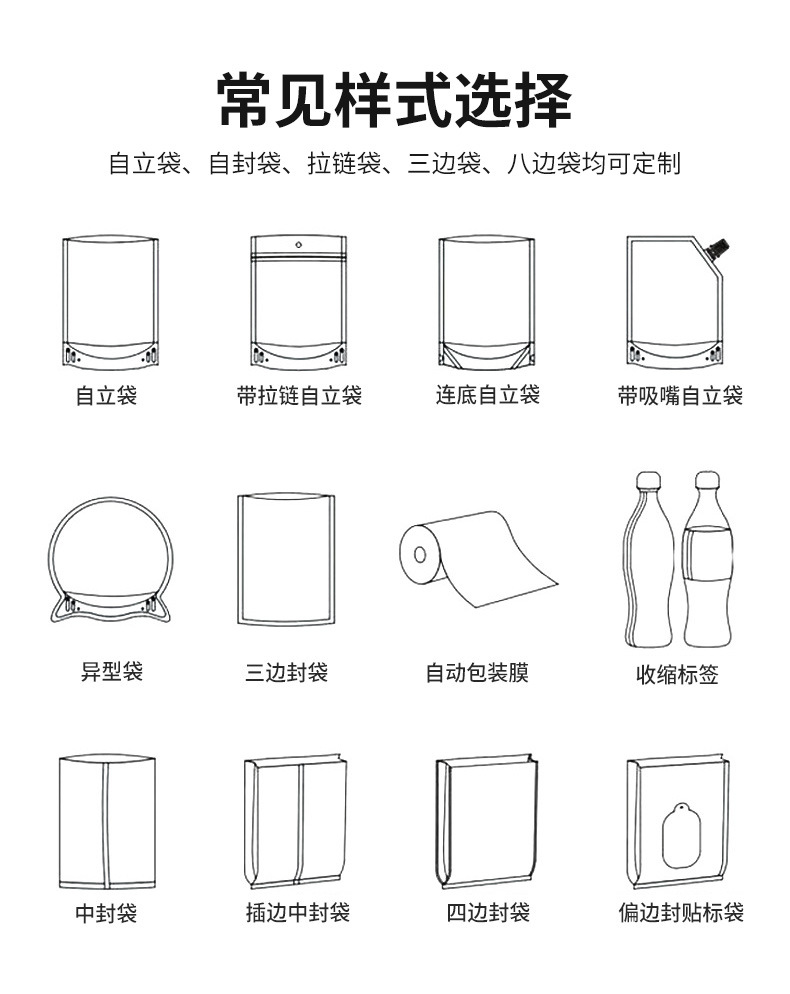 常见样式选择

自立袋、自封袋、拉链袋、三边袋、八边袋均可定制

自立袋

带拉链自立袋

连底自立袋

带吸嘴自立袋

异型袋

三边封袋

自动包装膜

收缩标签

中封袋

插边中封袋

四边封袋

偏边封贴标袋