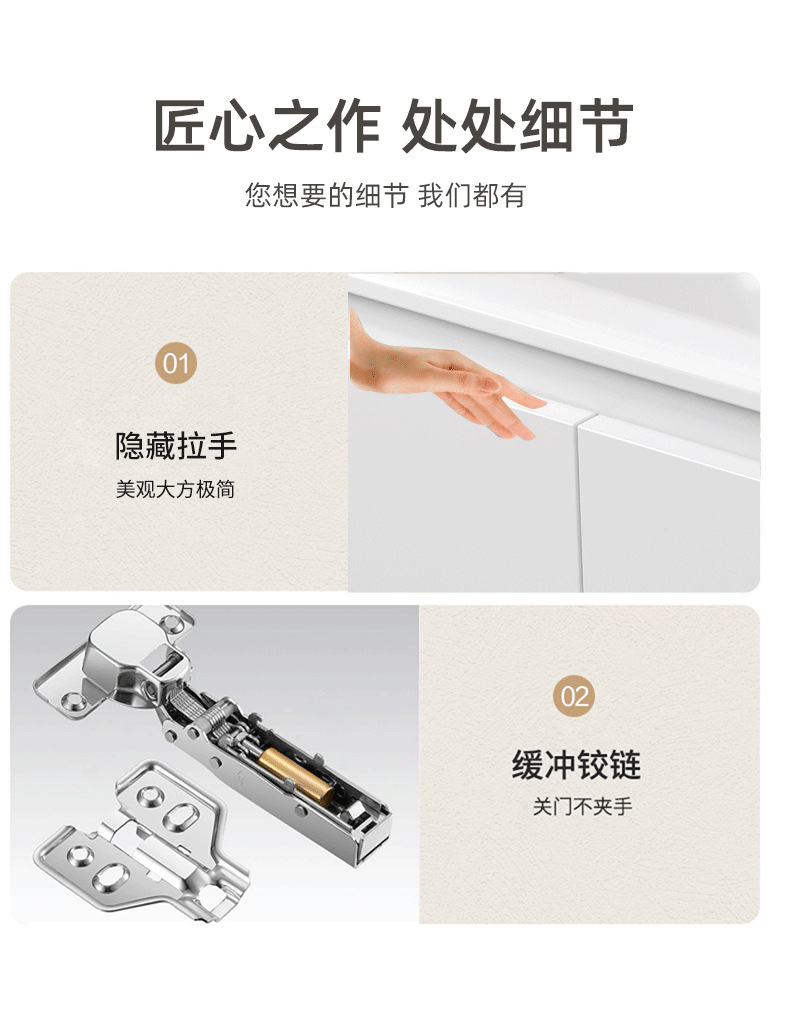 匠心之作 处处细节

您想要的细节 我们都有

01

隐藏拉手

美观大方极简

02

缓冲铰链

关门不夹手