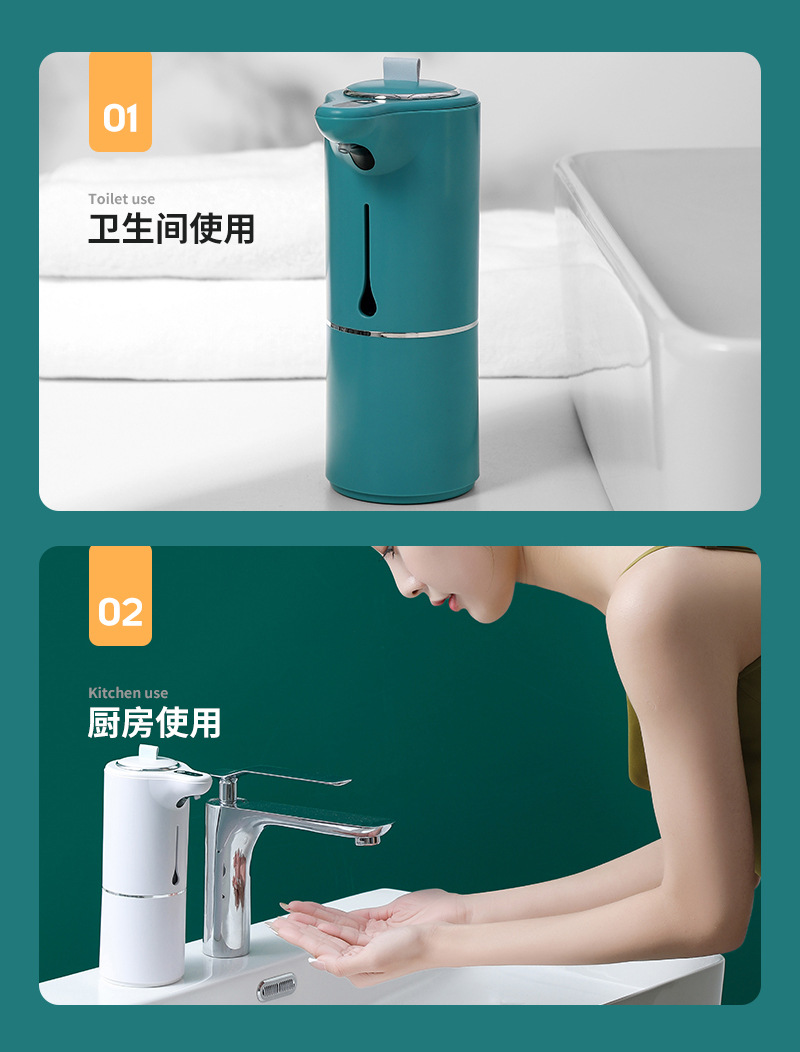 01

Toilet use
卫生间使用

02

Kitchen use
厨房使用