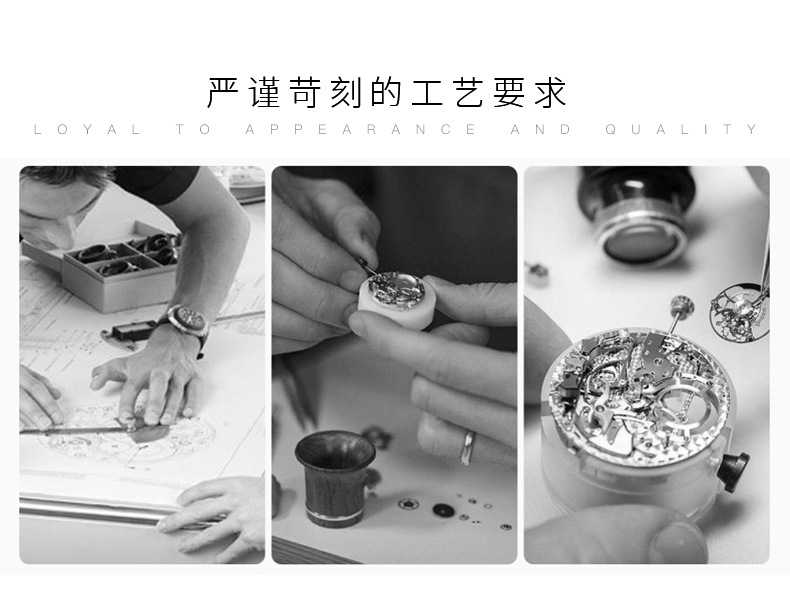 严谨苛刻的工艺要求

LOYAL TO APPEARANCE AND QUALITY