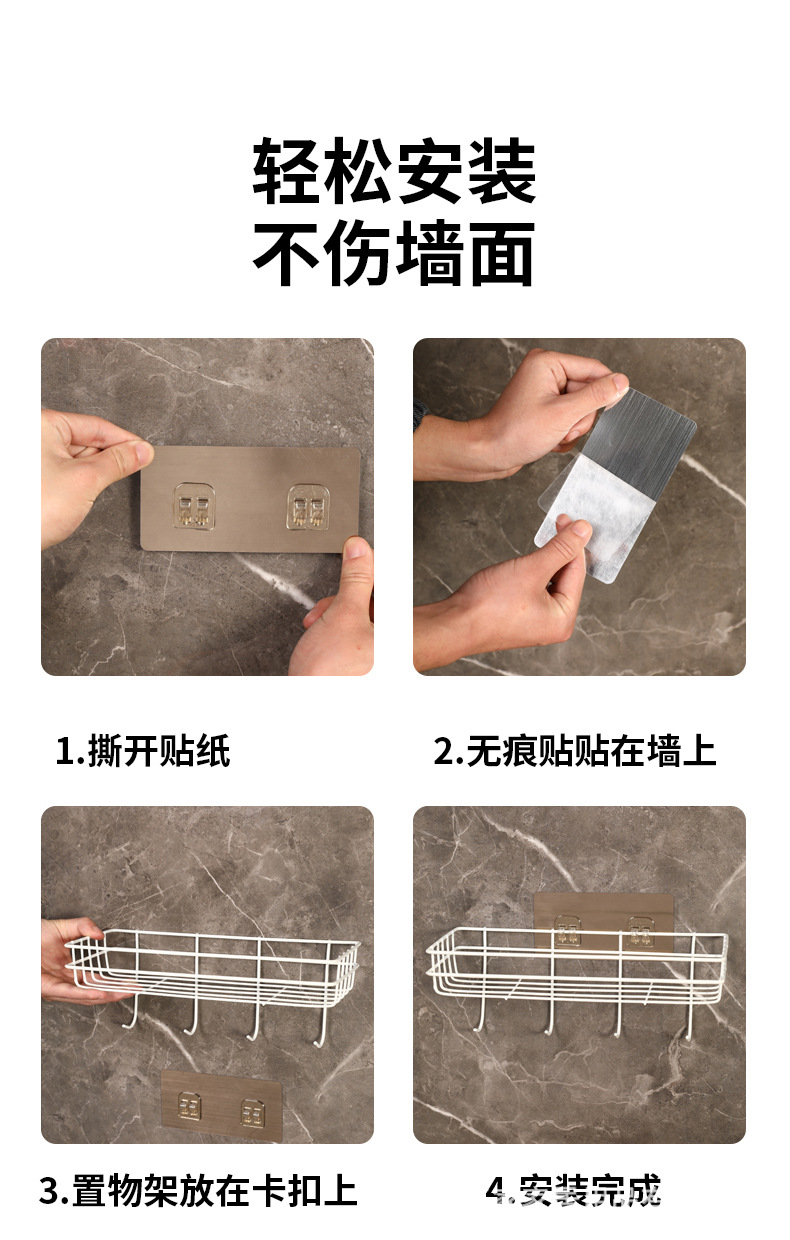 轻松安装
不伤墙面

1.撕开贴纸

2.无痕贴贴在墙上

3.置物架放在卡扣上

4.安装完成