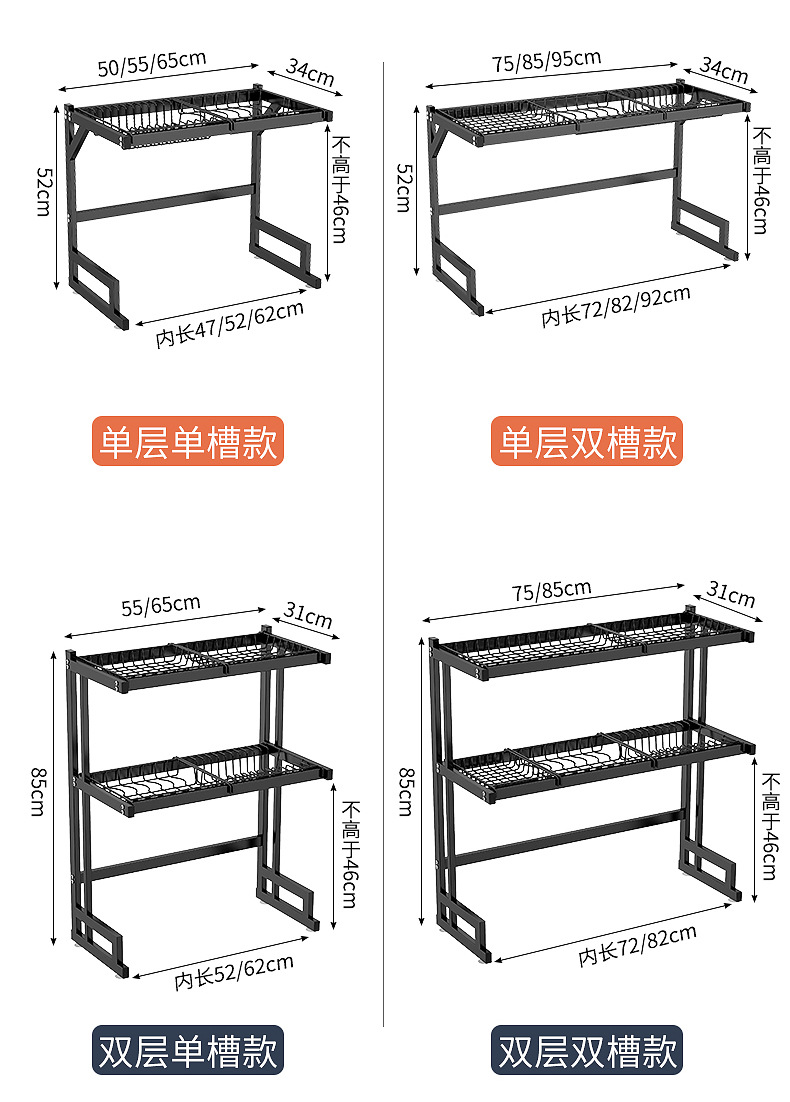 50/55/65cm
34cm
52cm
不高于46cm
内长47/52/62cm

单层单槽款

75/85/95cm
34cm
52cm
不高于46cm
内长72/82/92cm

单层双槽款

55/65cm
31cm
85cm
不高于46cm
内长52/62cm

双层单槽款

75/85cm
31cm
85cm
不高于46cm
内长72/82cm

双层双槽款