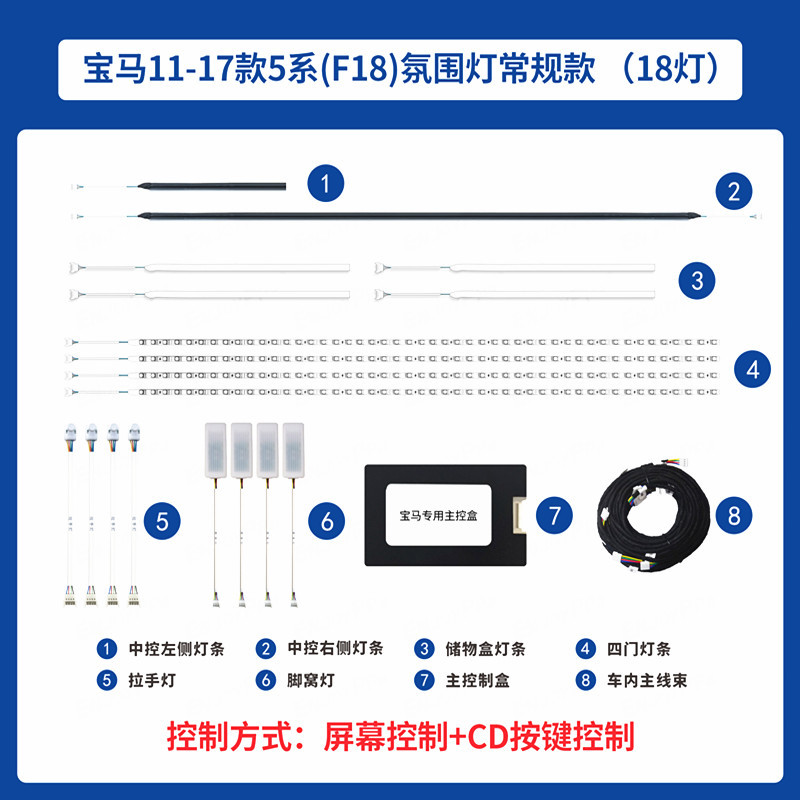 宝马11-17款5系(F18)氛围灯常规款 （18灯）

1

2

3

4

5

6

宝马专用主控盒

7

8

1 中控左侧灯条
2 中控右侧灯条
3 储物盒灯条
4 四门灯条
5 拉手灯
6 脚窝灯
7 主控制盒
8 车内主线束

控制方式：屏幕控制+CD按键控制