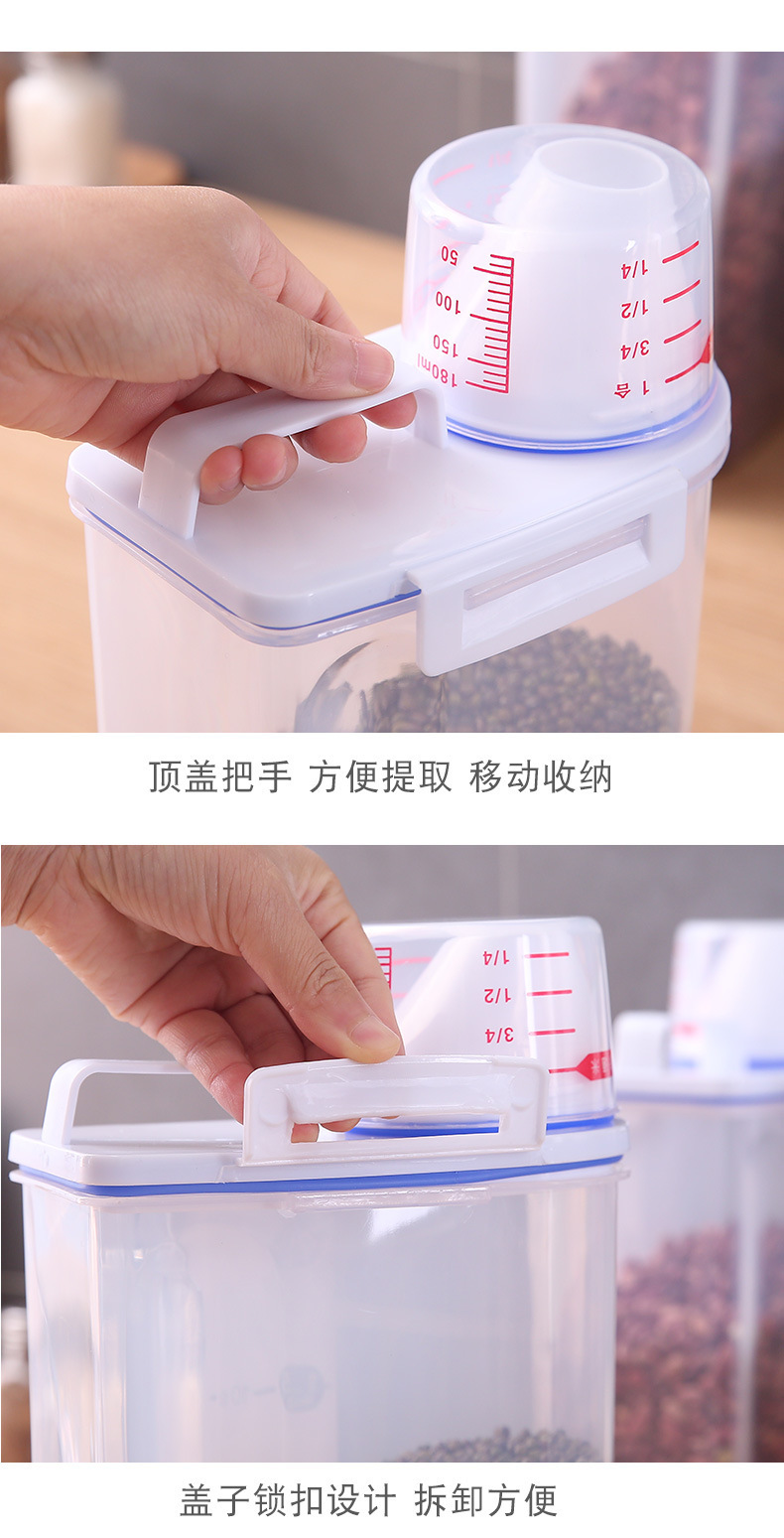 50
100
150
180ml
1/4
1/2
3/4
1合

顶盖把手 方便提取 移动收纳

1/4
1/2
3/4

盖子锁扣设计 拆卸方便