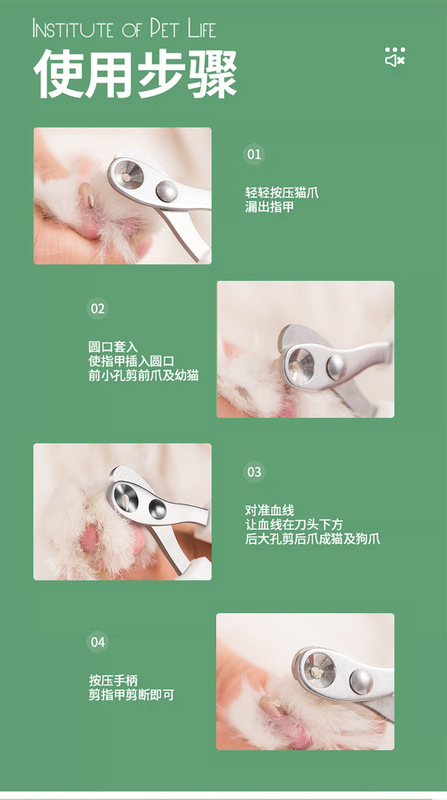 INSTITUTE OF PET LIFE
使用步骤

01

轻轻按压猫爪
漏出指甲

02

圆口套入
使指甲插入圆口
前小孔剪前爪及幼猫

03

对准血线
让血线在刀头下方
后大孔剪后爪成猫及狗爪

04

按压手柄
剪指甲剪断即可