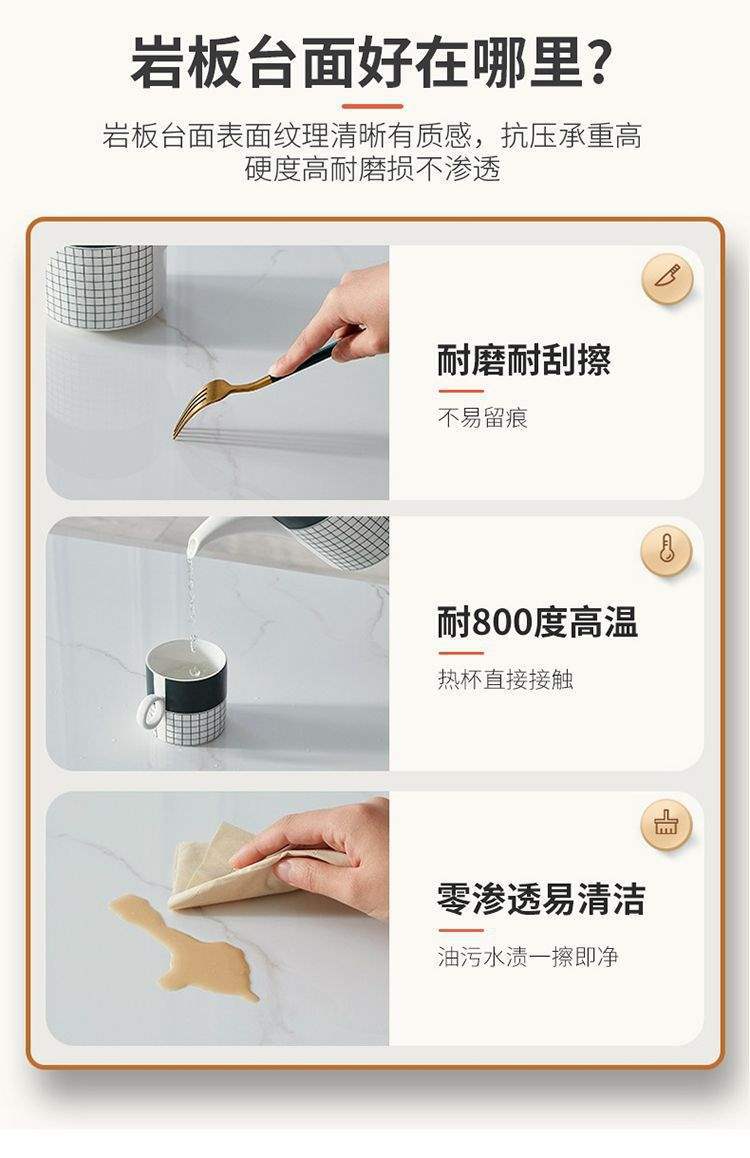 岩板台面好在哪里？

岩板台面表面纹理清晰有质感，抗压承重高硬度高耐磨损不渗透

耐磨耐刮擦

不易留痕

耐800度高温

热杯直接接触

零渗透易清洁

油污水渍一擦即净