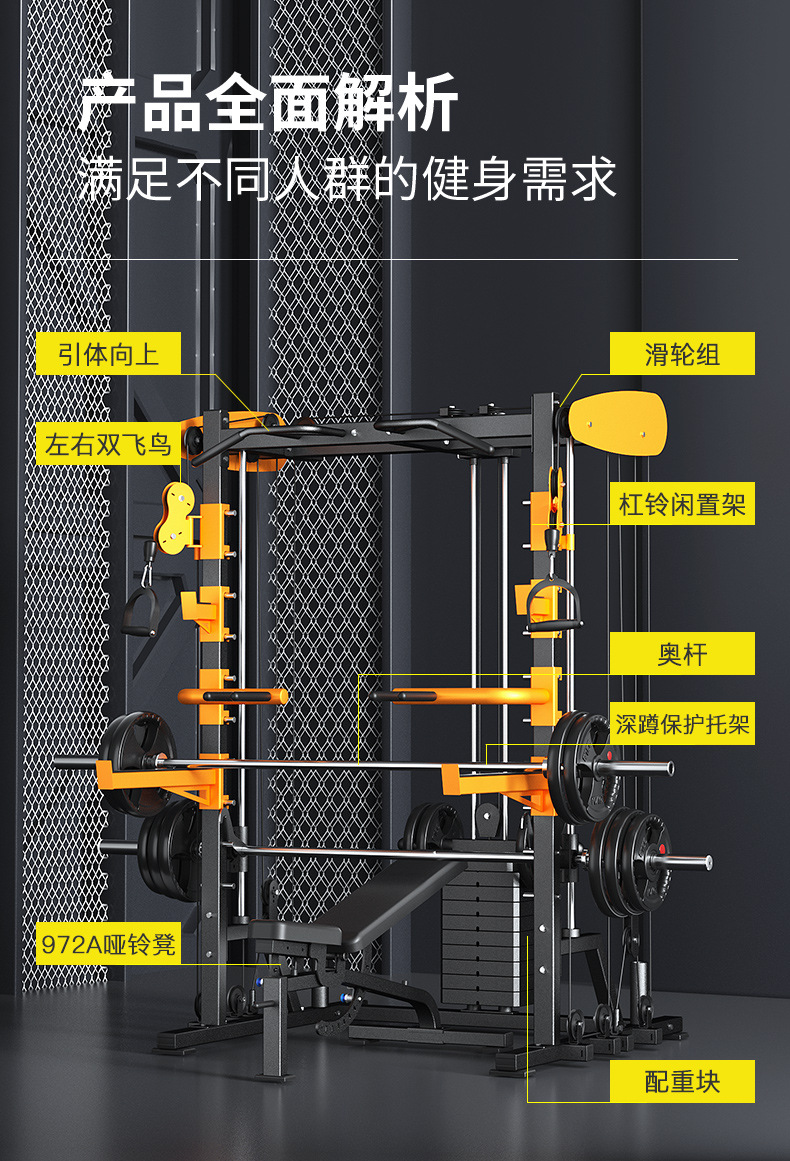 产品全面解析
满足不同人群的健身需求

引体向上
左右双飞鸟
滑轮组
杠铃闲置架
奥杆
深蹲保护托架
972A哑铃凳
配重块